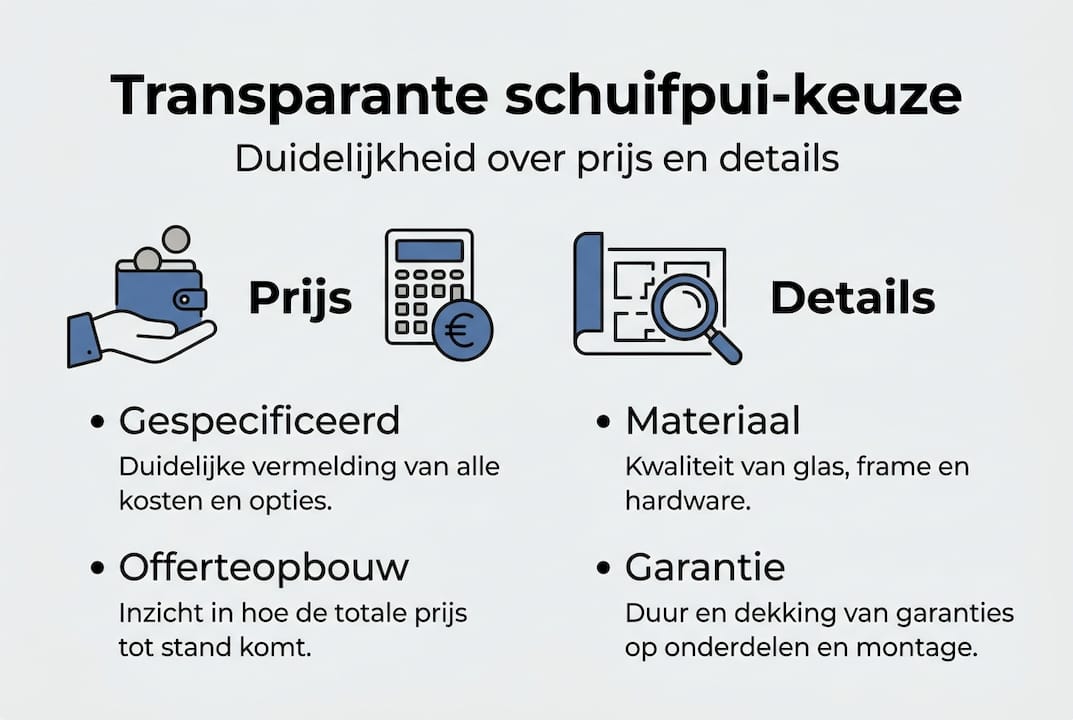 Transparante schuifpui-keuze

Duidelijkheid over prijs en details

Prijs

€

• Gespecificeerd
Duidelijke vermelding van alle kosten en opties.

• Offerteopbouw
Inzicht in hoe de totale prijs tot stand komt.

Details

• Materiaal
Kwaliteit van glas, frame en hardware.

• Garantie
Duur en dekking van garanties op onderdelen en montage.