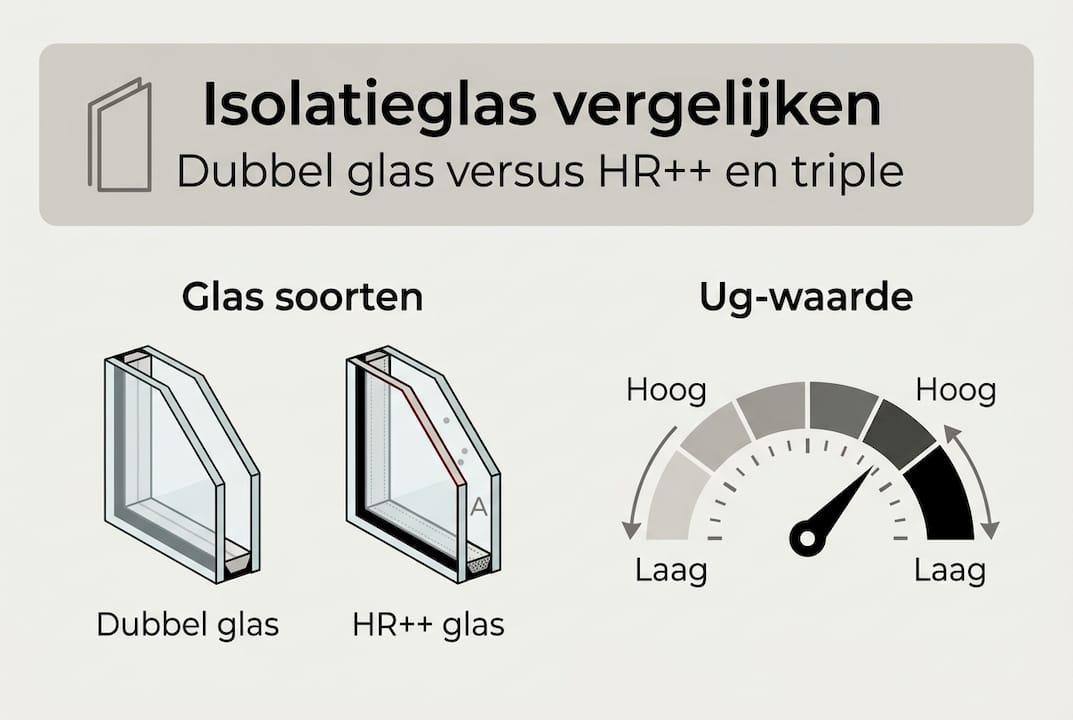 Isolatieglas vergelijken
Dubbel glas versus HR++ en triple

Glas soorten

A

Dubbel glas

HR++ glas

Ug-waarde

Hoog

Hoog

Laag

Laag