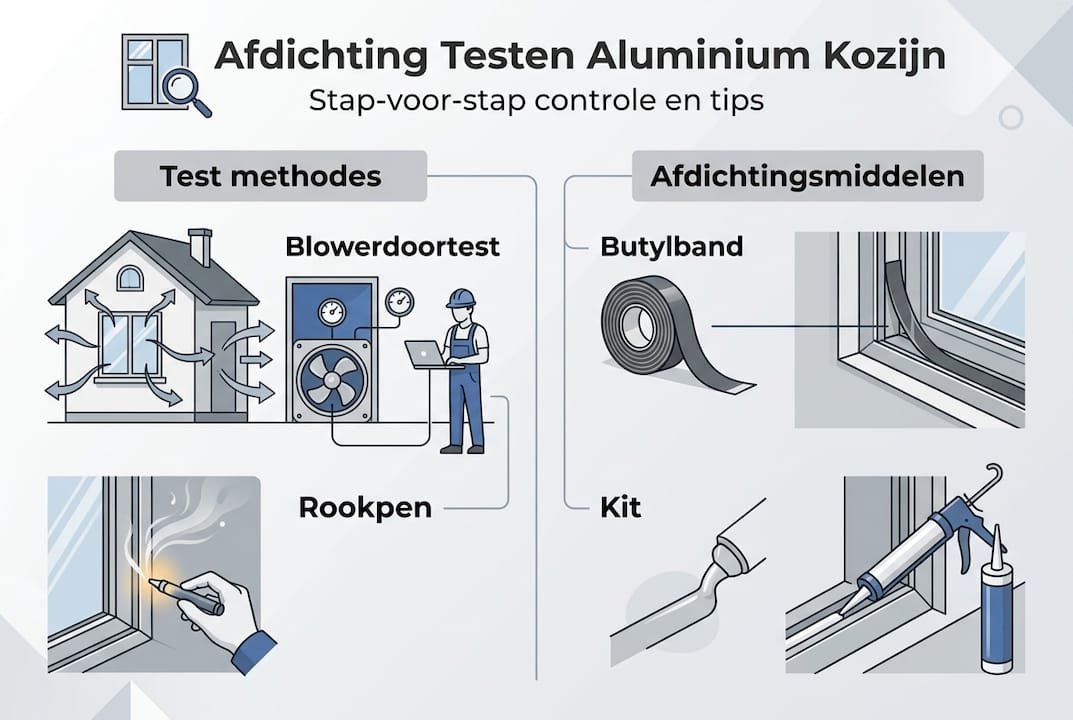 Afdichting Testen Aluminium Kozijn
Stap-voor-stap controle en tips

Test methodes

Blowerdoortest

Rookpen

Afdichtingsmiddelen

Butylband

Kit