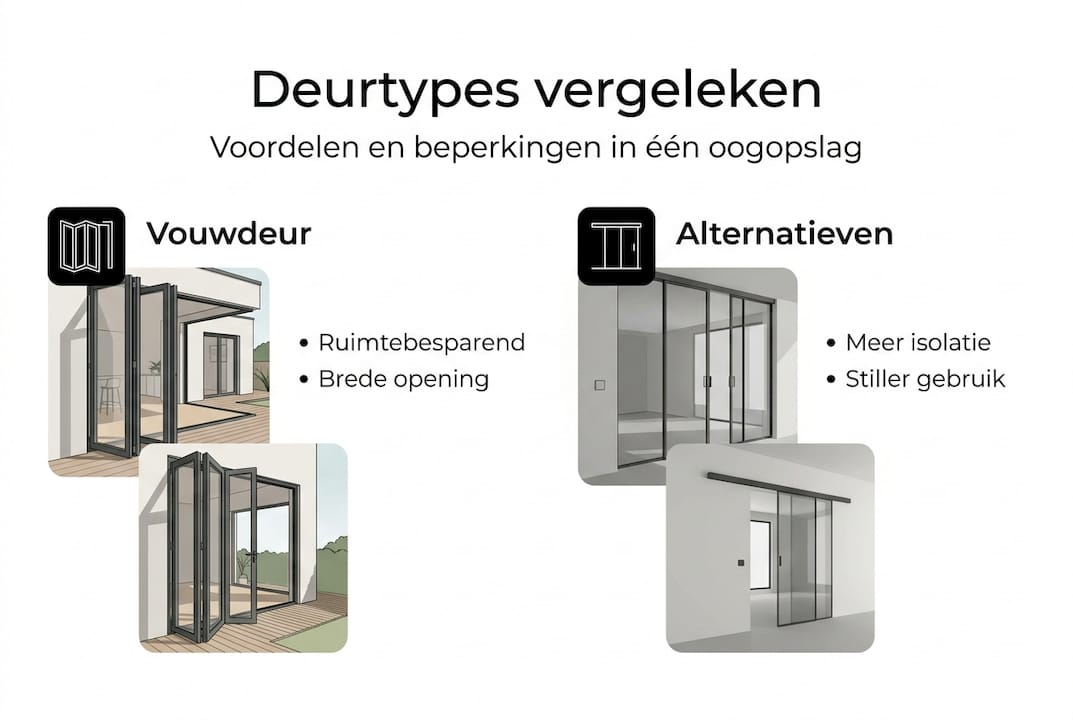 Deurtypes vergeleken

Voordelen en beperkingen in één oogopslag

Vouwdeur

• Ruimtebesparend
• Brede opening

Alternatieven

• Meer isolatie
• Stiller gebruik