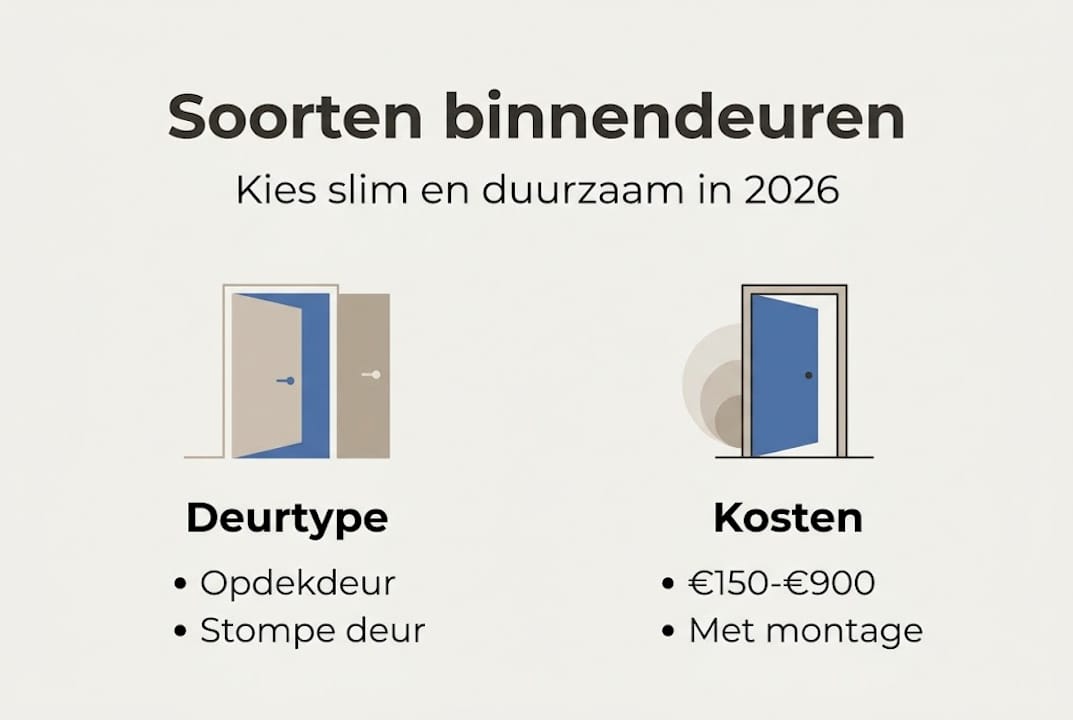 Soorten binnendeuren

Kies slim en duurzaam in 2026

Deurtype

• Opdekdeur
• Stompe deur

Kosten

• €150-€900
• Met montage