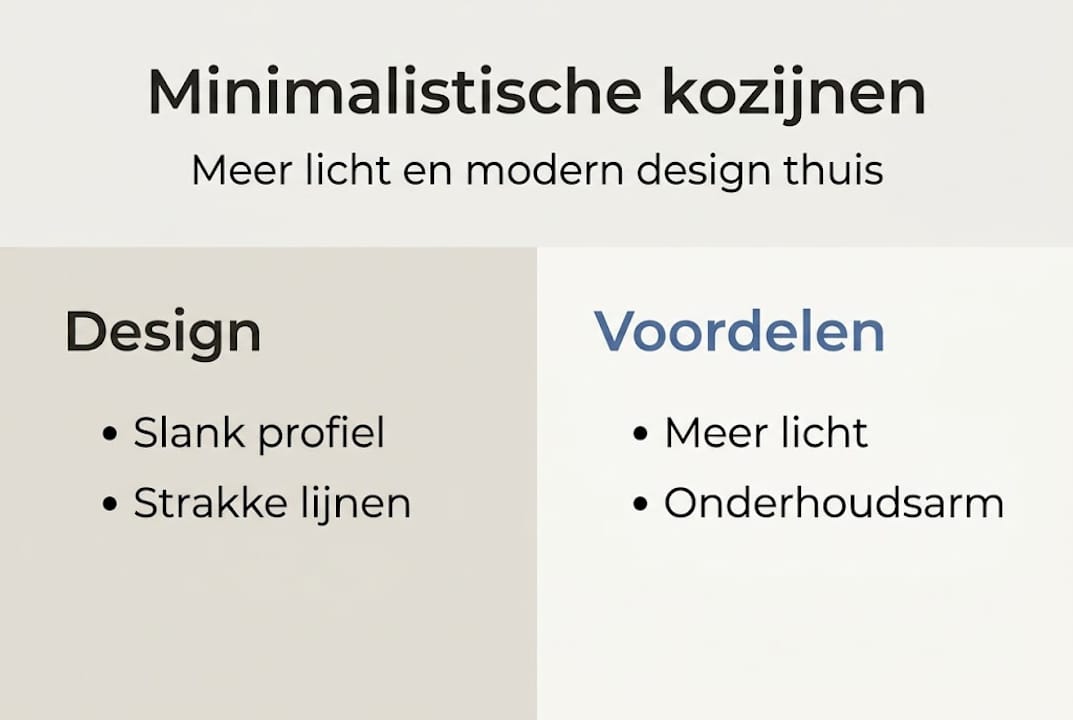 Minimalistische kozijnen

Meer licht en modern design thuis

Design

• Slank profiel
• Strakke lijnen

Voordelen

• Meer licht
• Onderhoudsarm