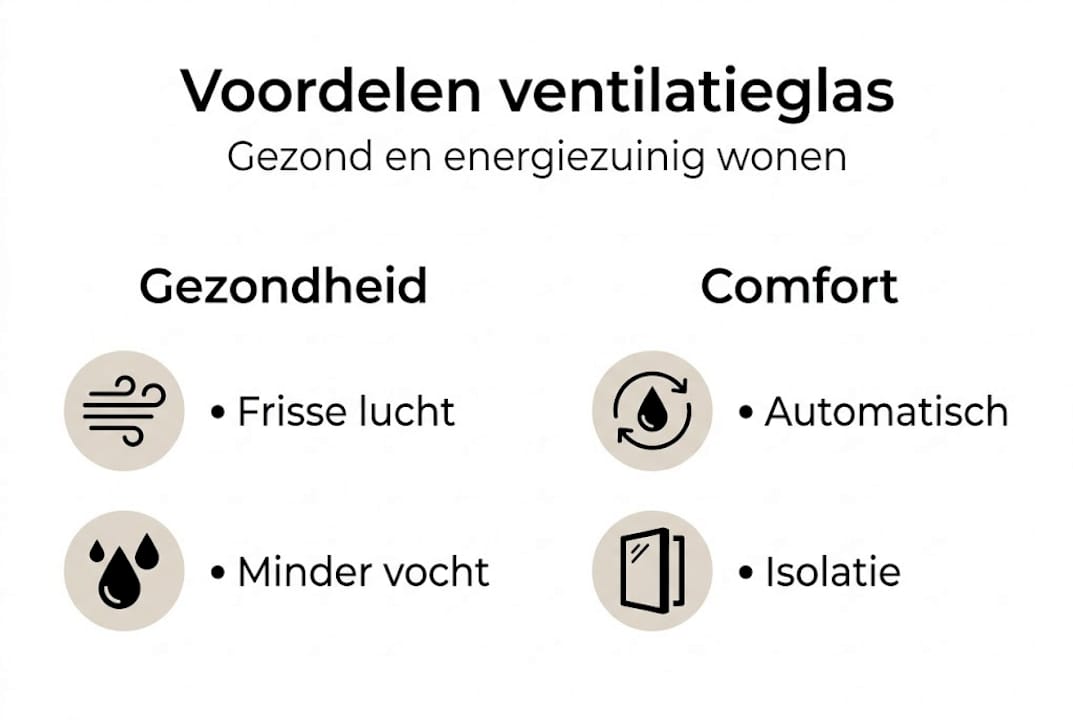 Voordelen ventilatieglas
Gezond en energiezuinig wonen

Gezondheid

• Frisse lucht

• Minder vocht

Comfort

• Automatisch

• Isolatie