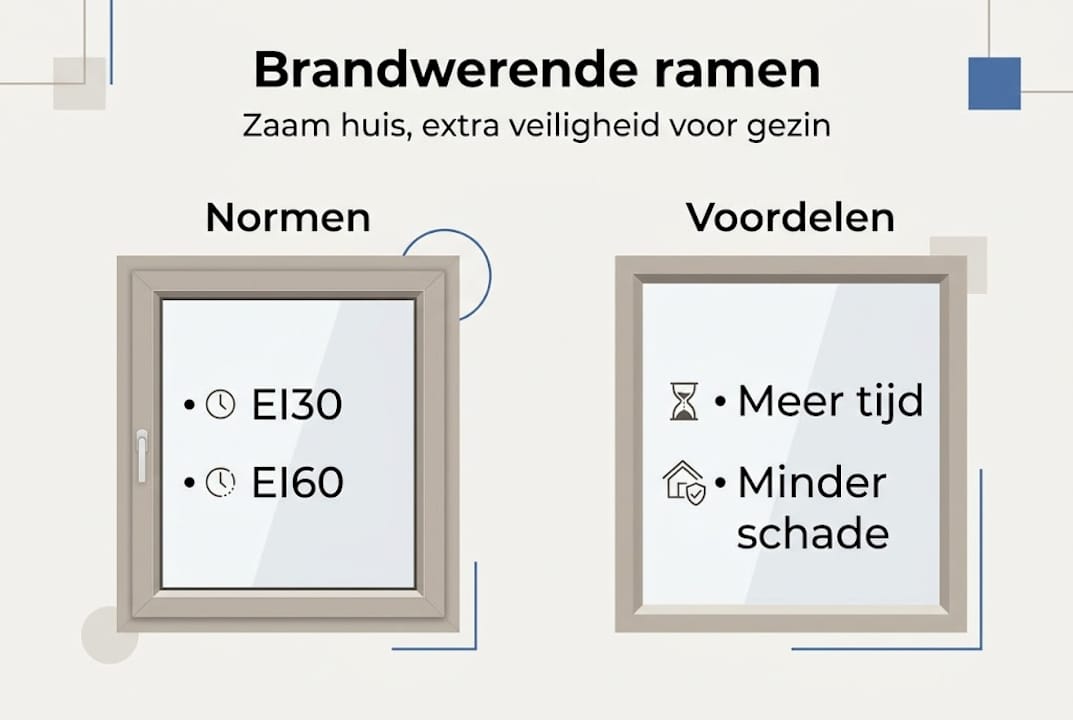 Brandwerende ramen

Zaam huis, extra veiligheid voor gezin

Normen

• EI30
• EI60

Voordelen

• Meer tijd
• Minder schade