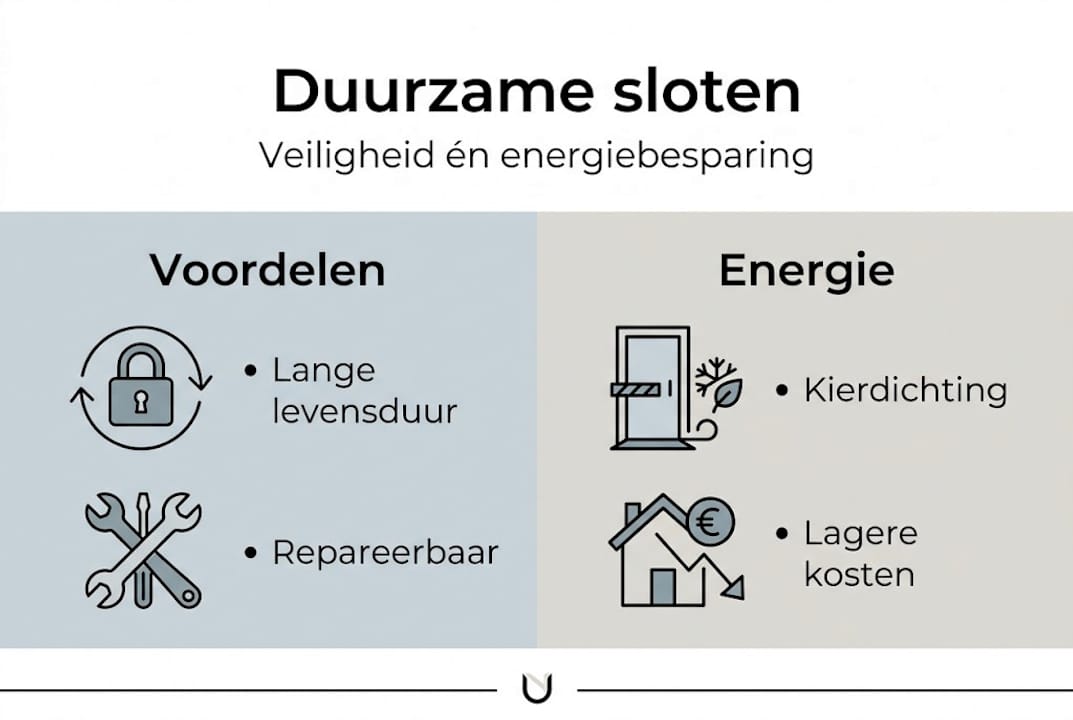 Duurzame sloten

Veiligheid én energiebesparing

Voordelen

• Lange levensduur

• Repareerbaar

Energie

• Kierdichting

€

• Lagere kosten