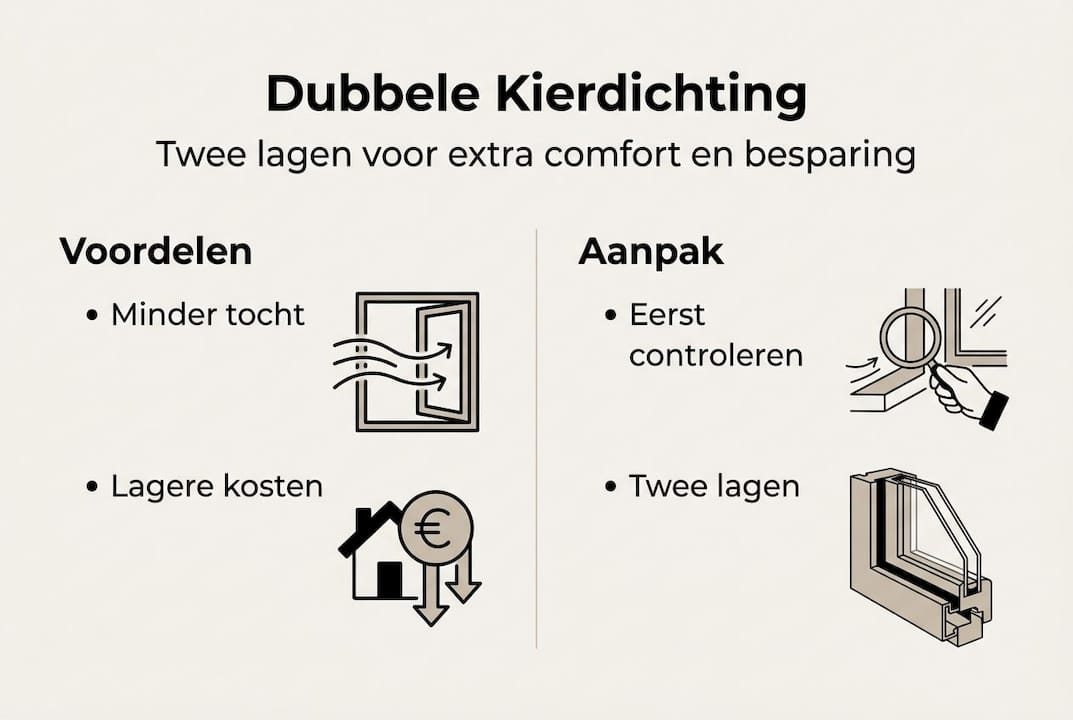 Dubbele Kierdichting

Twee lagen voor extra comfort en besparing

Voordelen

• Minder tocht

• Lagere kosten

€

Aanpak

• Eerst controleren

• Twee lagen