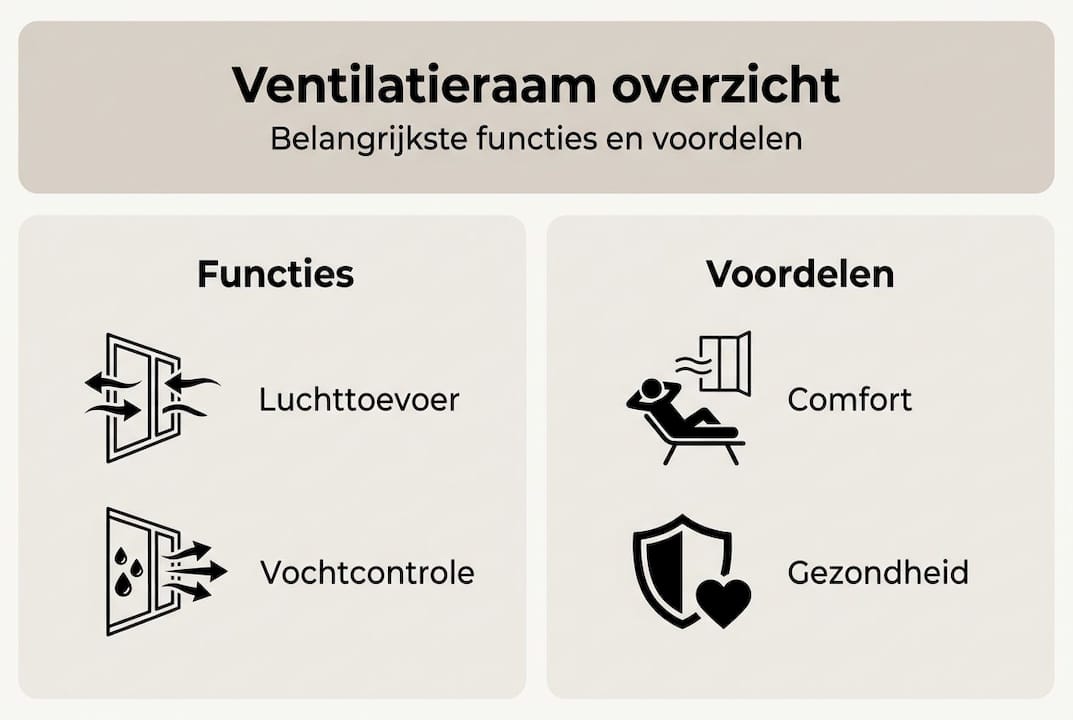 Ventilatieraam overzicht
Belangrijkste functies en voordelen

Functies

Luchttoevoer

Vochtcontrole

Voordelen

Comfort

Gezondheid