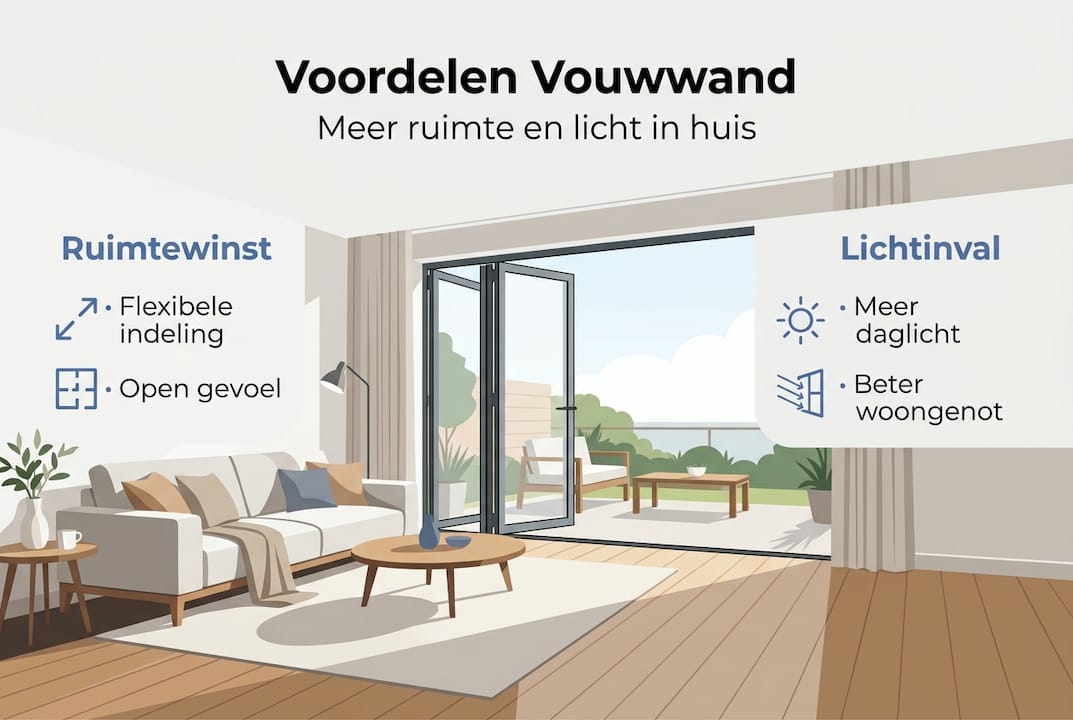 Voordelen Vouwwand
Meer ruimte en licht in huis

Ruimtewinst
• Flexibele indeling
• Open gevoel

Lichtinval
• Meer daglicht
• Beter woongenot