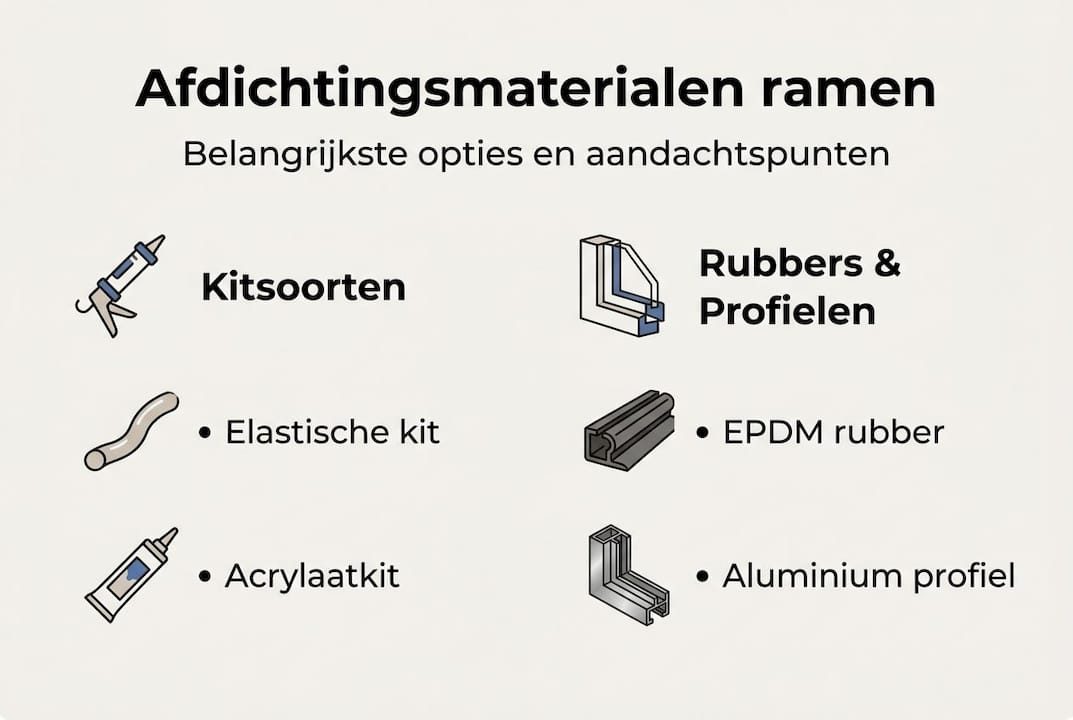 Afdichtingsmaterialen ramen

Belangrijkste opties en aandachtspunten

Kitsoorten

• Elastische kit

• Acrylaatkit

Rubbers & Profielen

• EPDM rubber

• Aluminium profiel