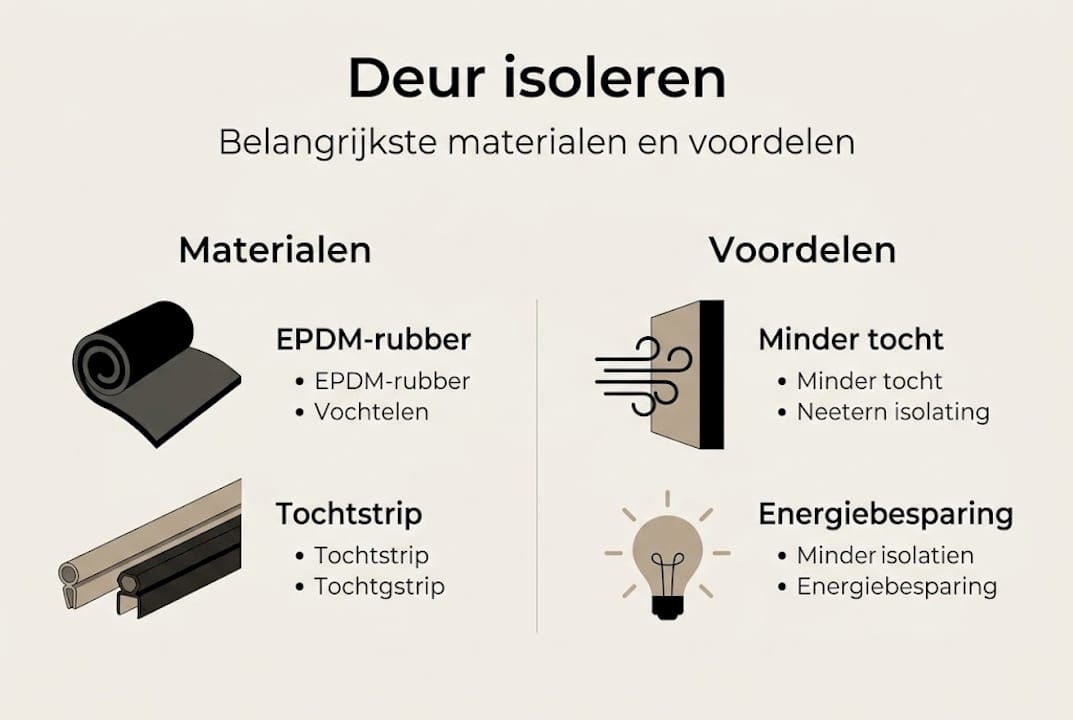 Deur isoleren

Belangrijkste materialen en voordelen

Materialen

EPDM-rubber
• EPDM-rubber
• Vochtelen

Tochtstrip
• Tochtstrip
• Tochtgstrip

Voordelen

Minder tocht
• Minder tocht
• Neetern isolating

Energiebesparing
• Minder isolatien
• Energiebesparing