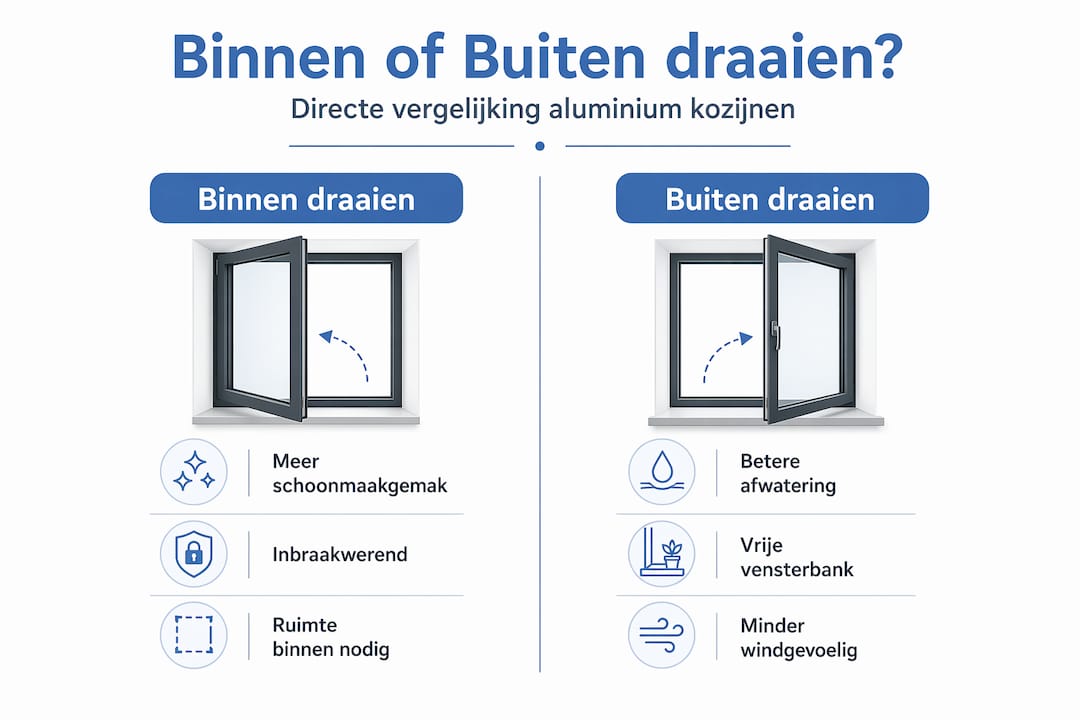 Binnen of Buiten draaien?
Directe vergelijking aluminium kozijnen

Binnen draaien

Meer schoonmaakgemak

Inbraakwerend

Ruimte binnen nodig

Buiten draaien

Betere afwatering

Vrije vensterbank

Minder windgevoelig