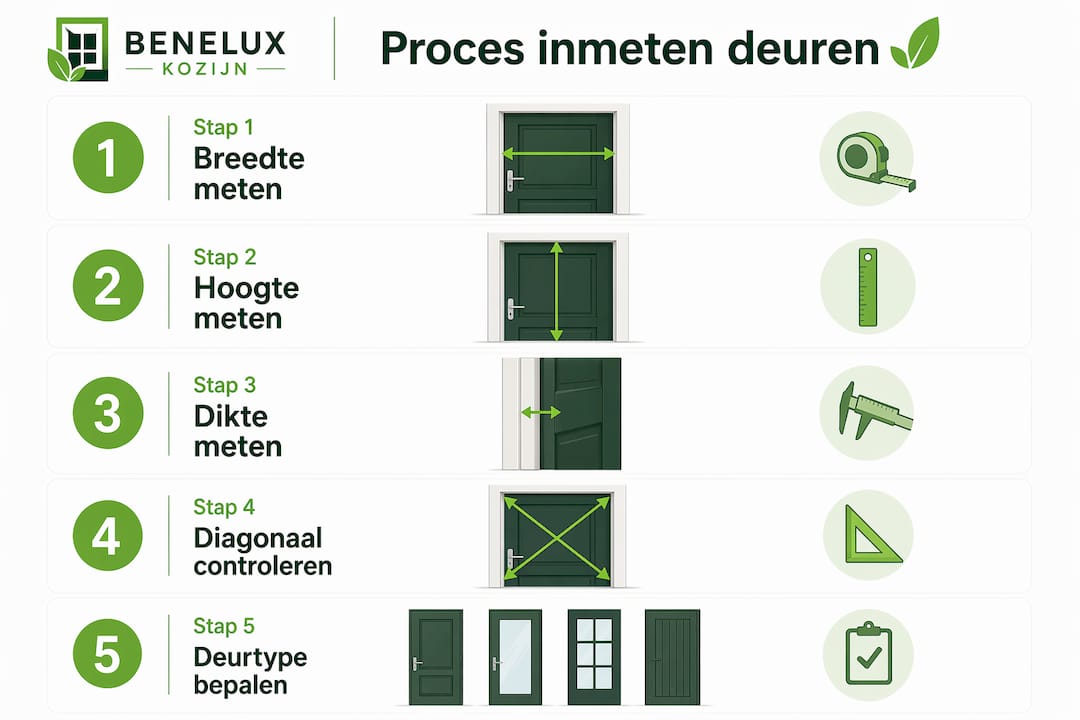 BENELUX
KOZIJN

Proces inmeten deuren

1
Stap 1
Breedte meten

2
Stap 2
Hoogte meten

3
Stap 3
Dikte meten

4
Stap 4
Diagonaal controleren

5
Stap 5
Deurtype bepalen