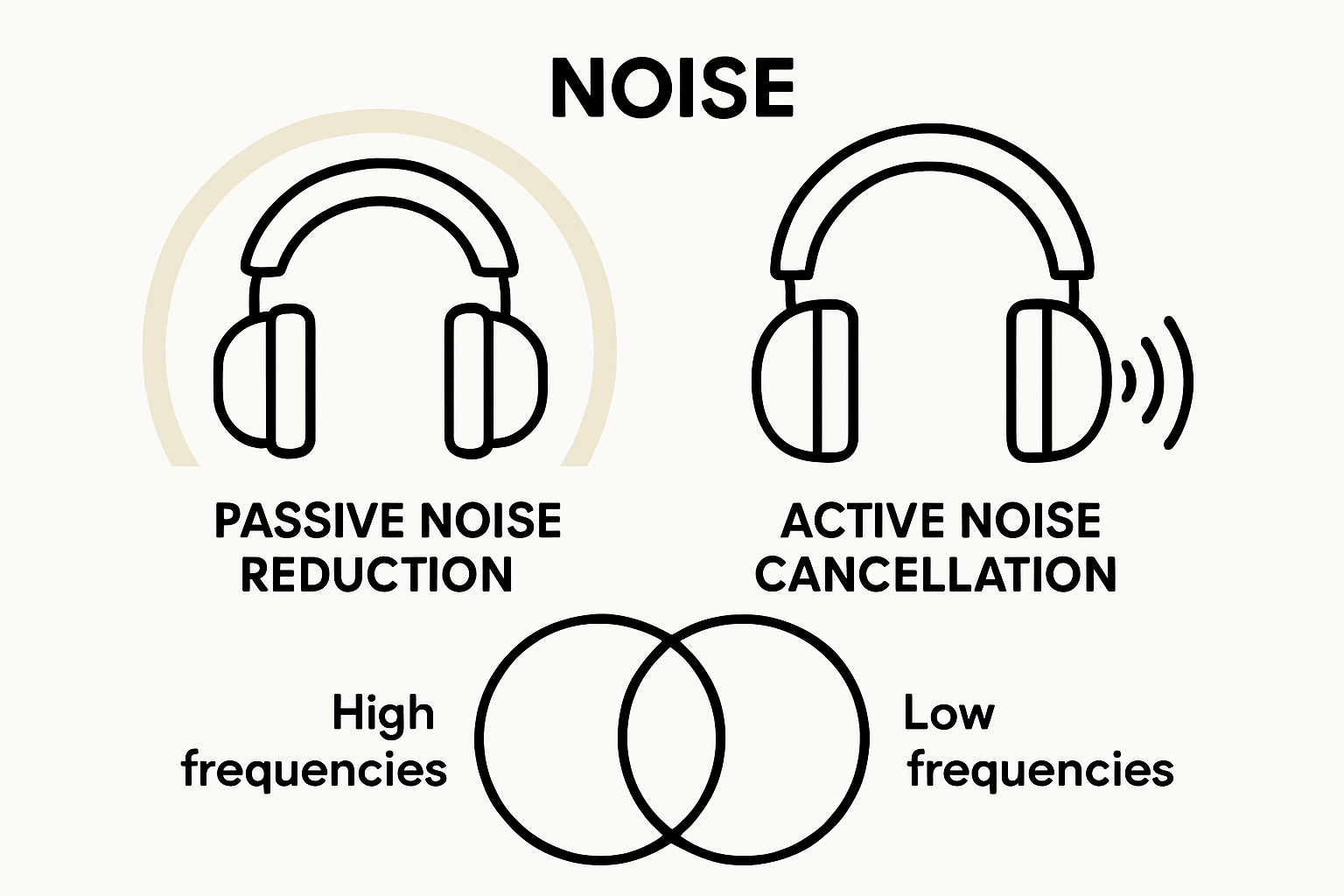 NOISE

PASSIVE NOISE REDUCTION

ACTIVE NOISE CANCELLATION

High frequencies

Low frequencies