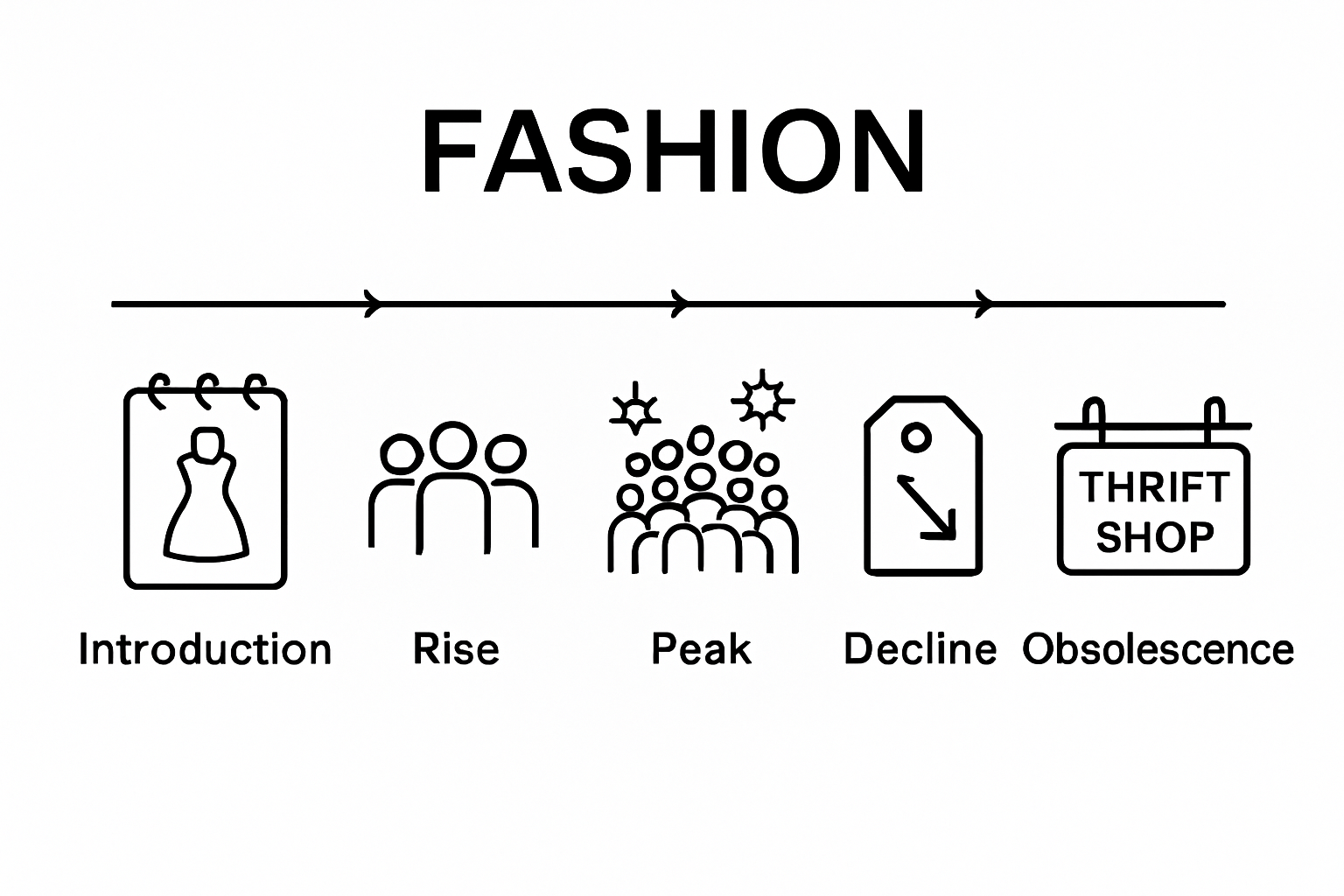 FASHION

THRIFT SHOP

Introduction Rise Peak Decline Obsolescence