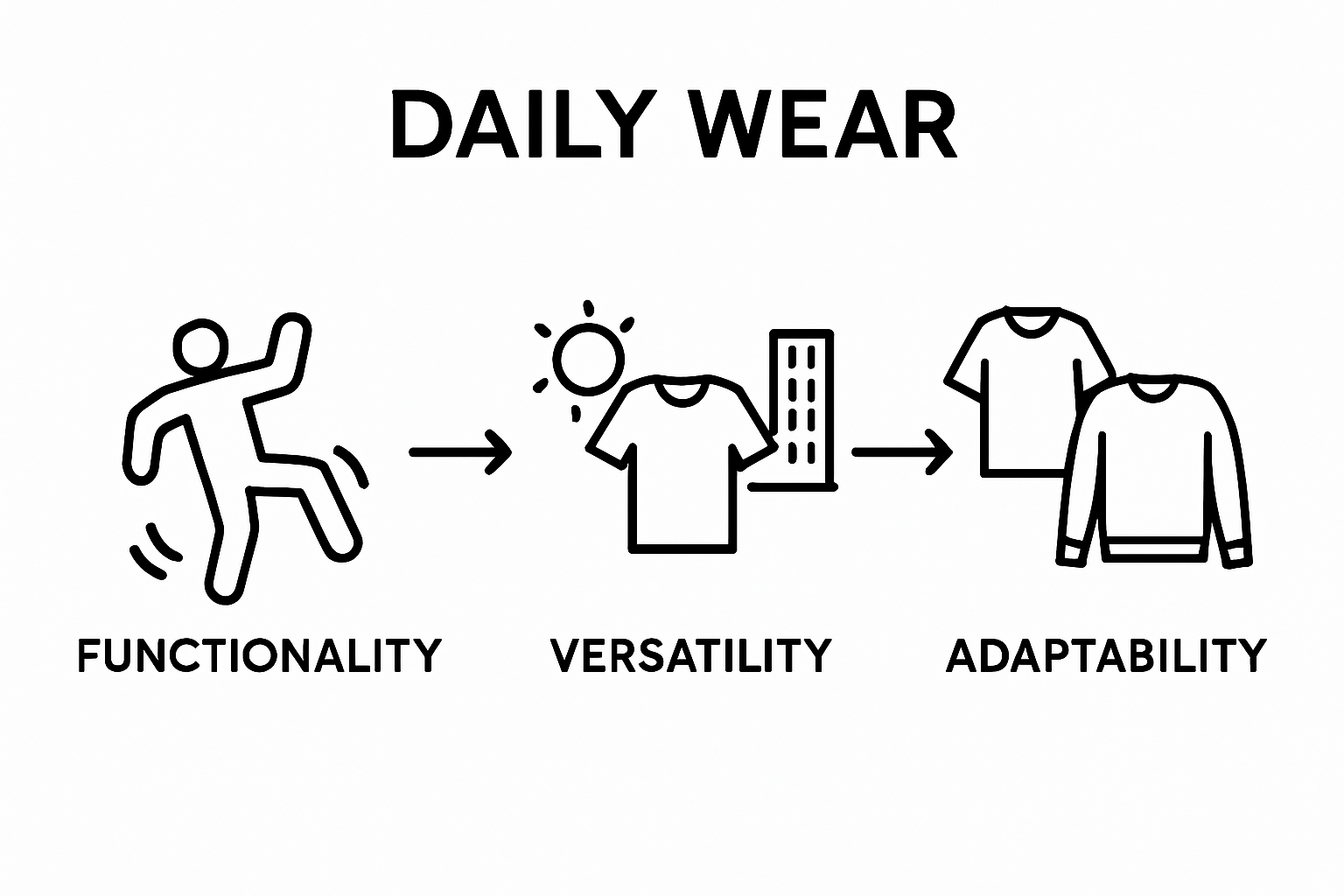 DAILY WEAR

FUNCTIONALITY

VERSATILITY

ADAPTABILITY