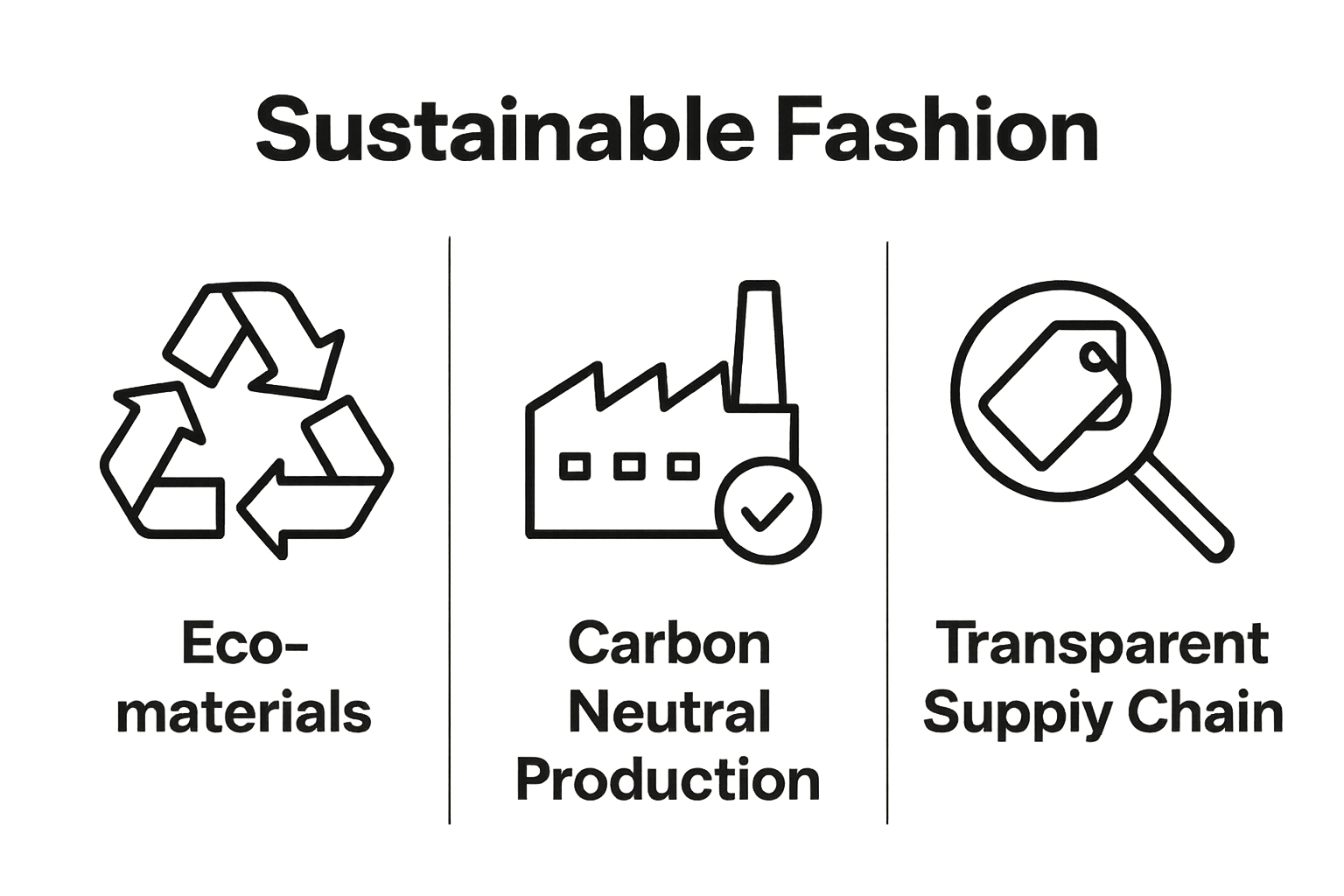 Sustainable Fashion

Eco-materials

Carbon Neutral Production

Transparent Suppiy Chain