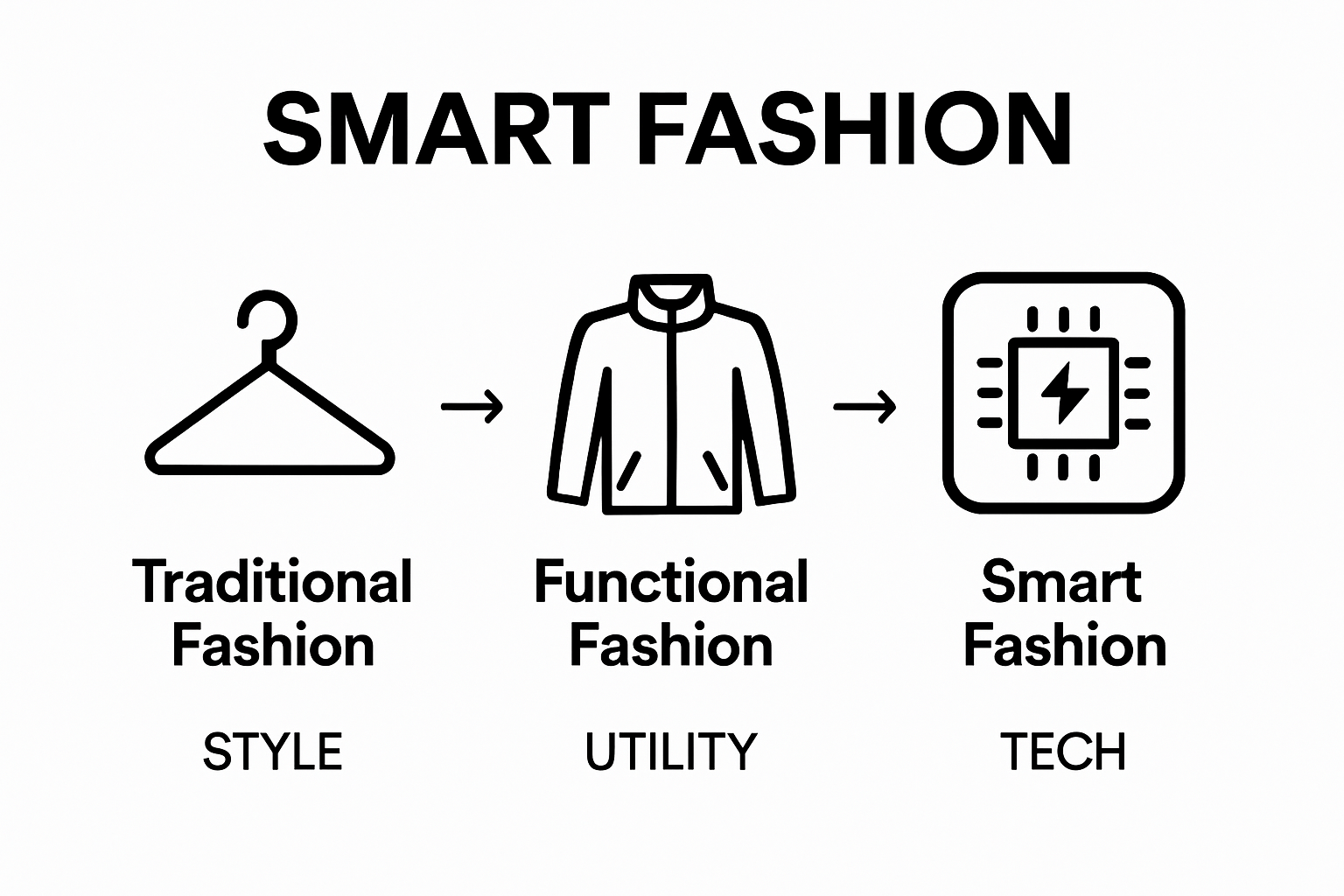 SMART FASHION

Traditional Fashion

STYLE

Functional Fashion

UTILITY

Smart Fashion

TECH