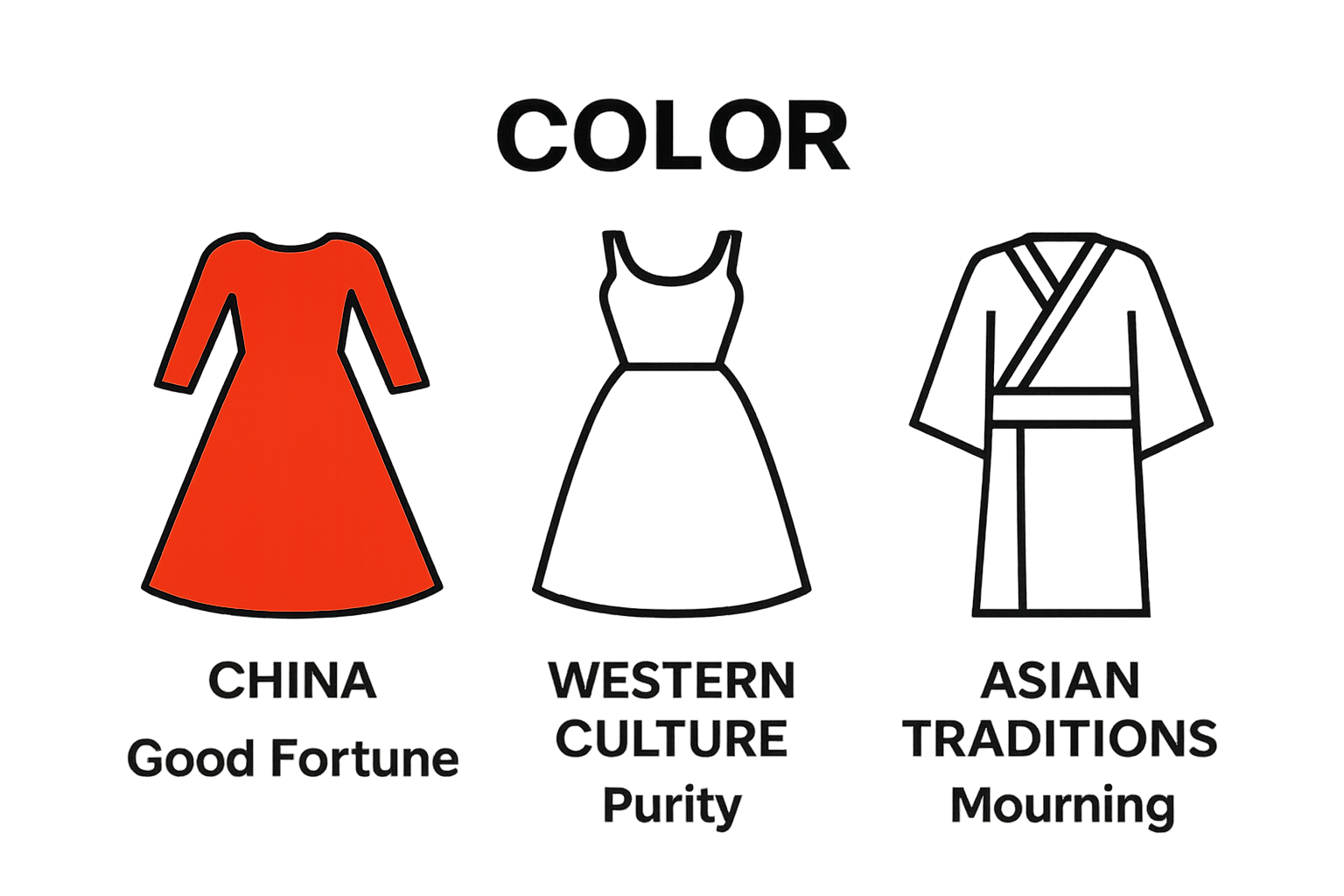 COLOR

CHINA
Good Fortune

WESTERN CULTURE
Purity

ASIAN TRADITIONS
Mourning