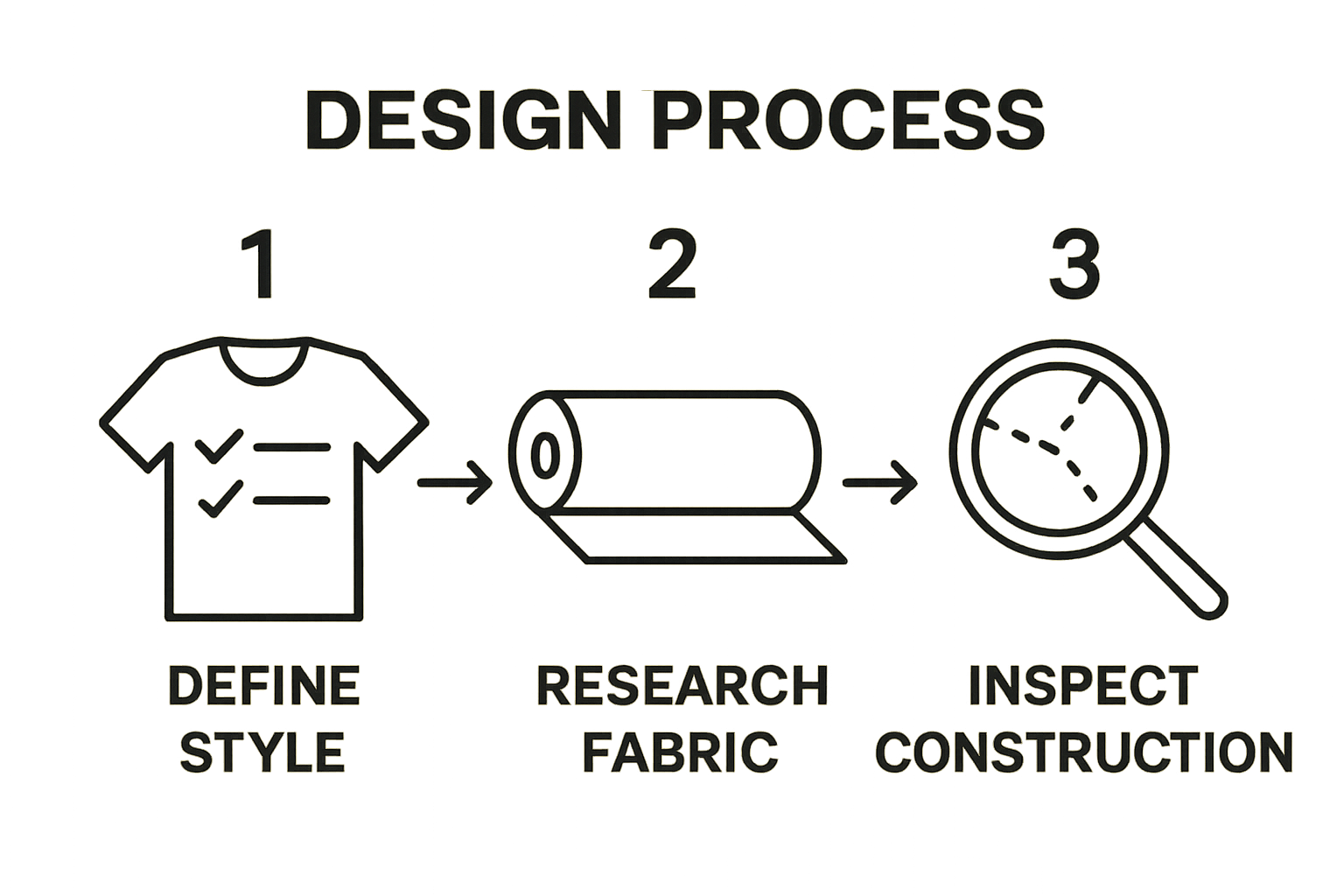 DESIGN PROCESS

1

DEFINE STYLE

2

RESEARCH FABRIC

3

INSPECT CONSTRUCTION