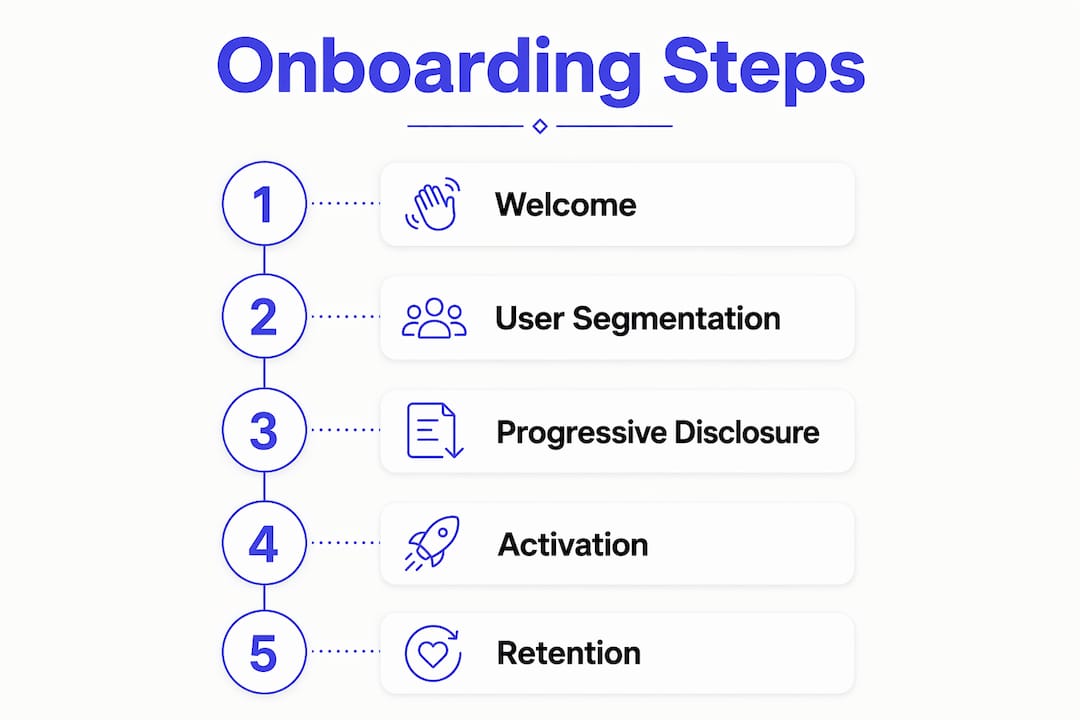 Onboarding Steps

1 Welcome

2 User Segmentation

3 Progressive Disclosure

4 Activation

5 Retention