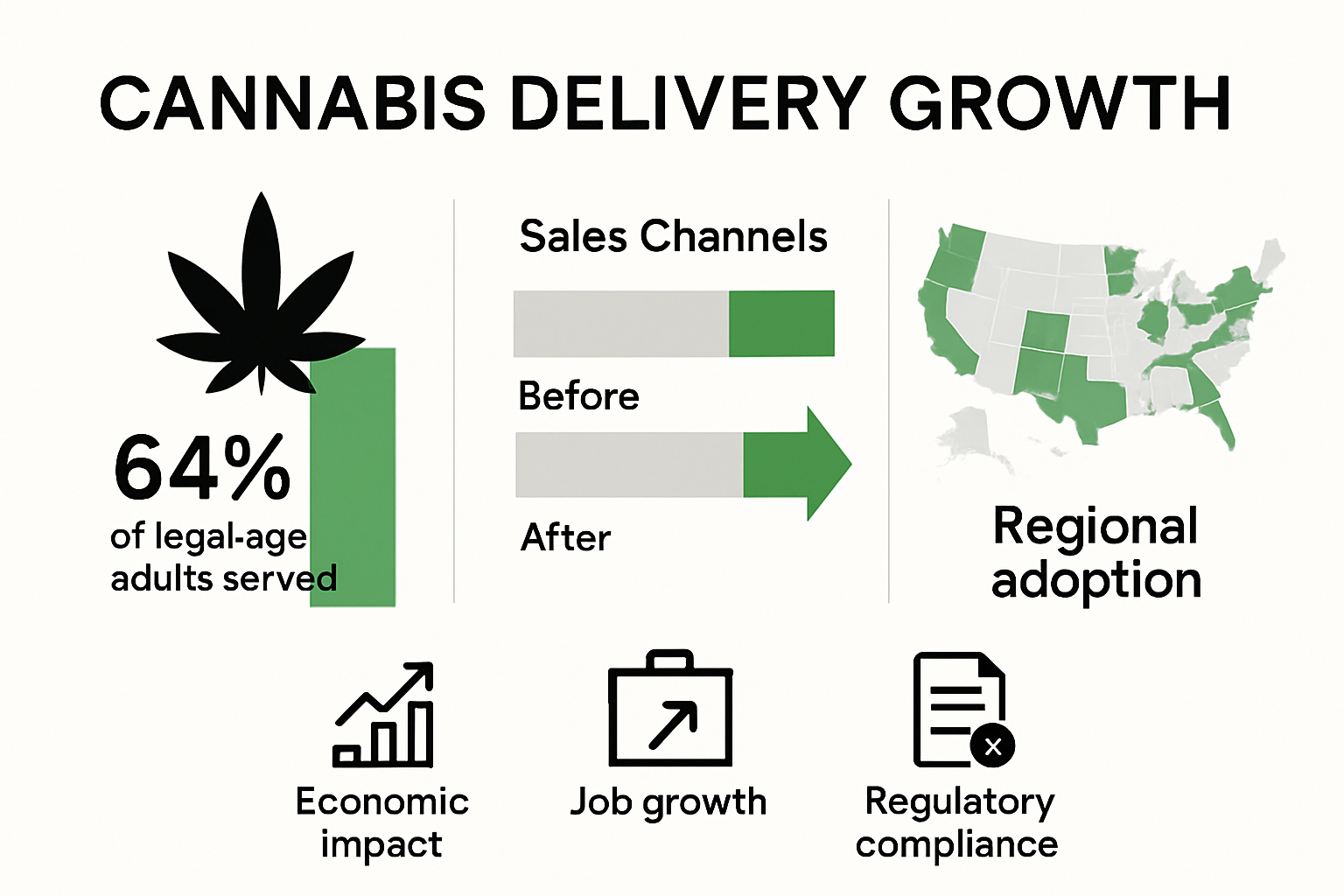 CANNABIS DELIVERY GROWTH

64%
of legal-age adults served

Sales Channels

Before

After

Regional adoption

Economic impact

Job growth

Regulatory compliance