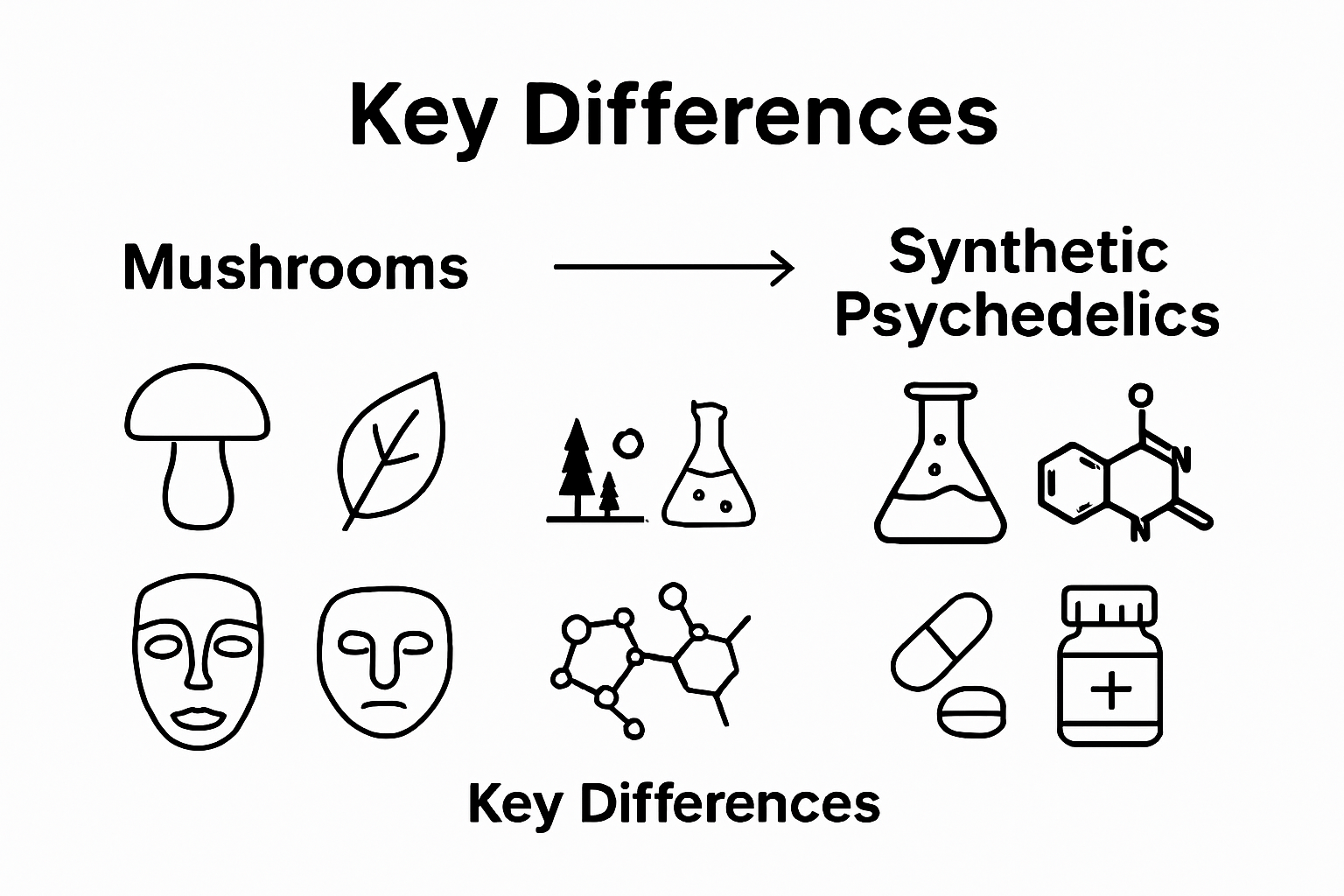 Key Differences

Mushrooms

Synthetic Psychedelics

O

N

N

Key Differences