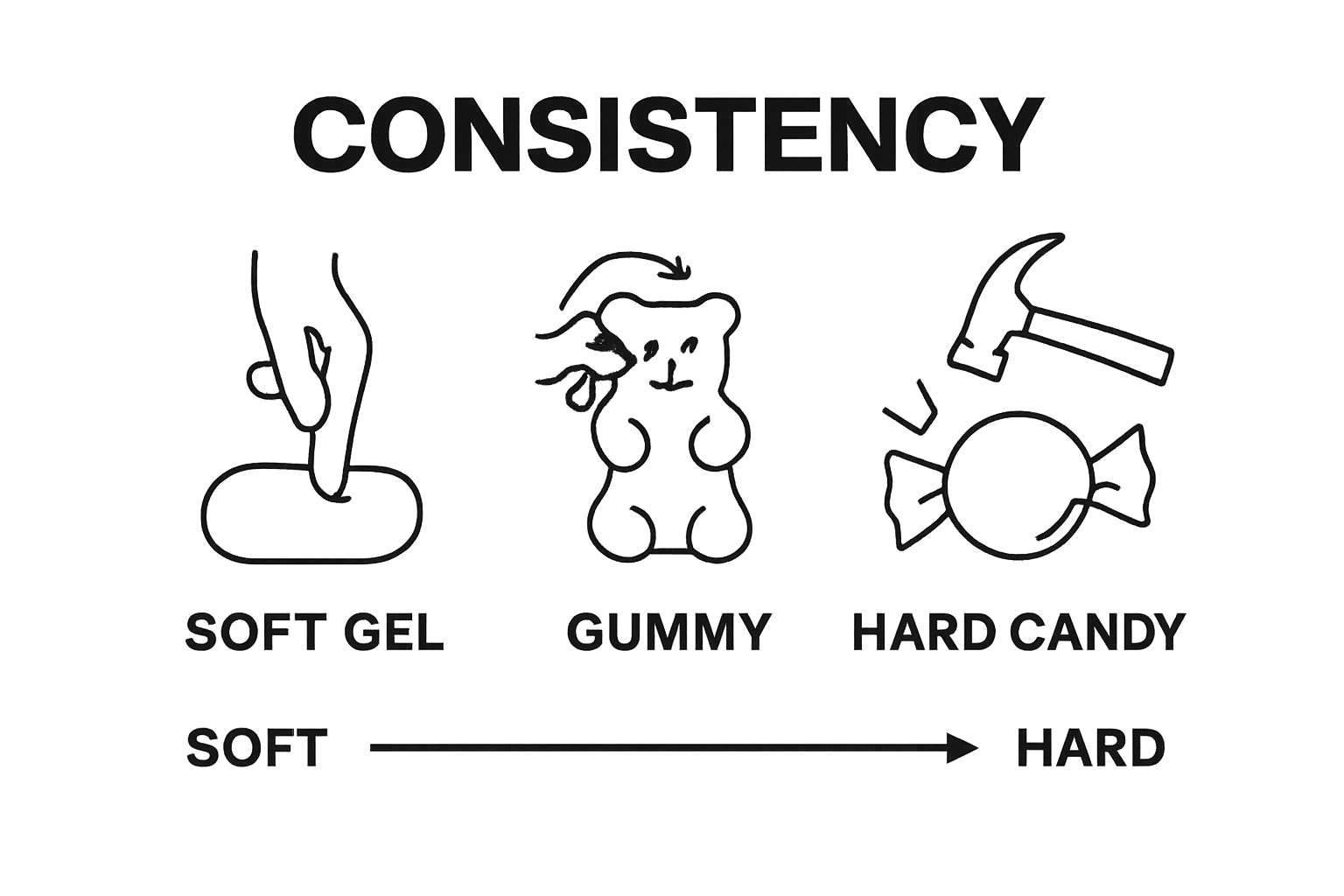 CONSISTENCY

SOFT GEL

GUMMY

HARD CANDY

SOFT

HARD