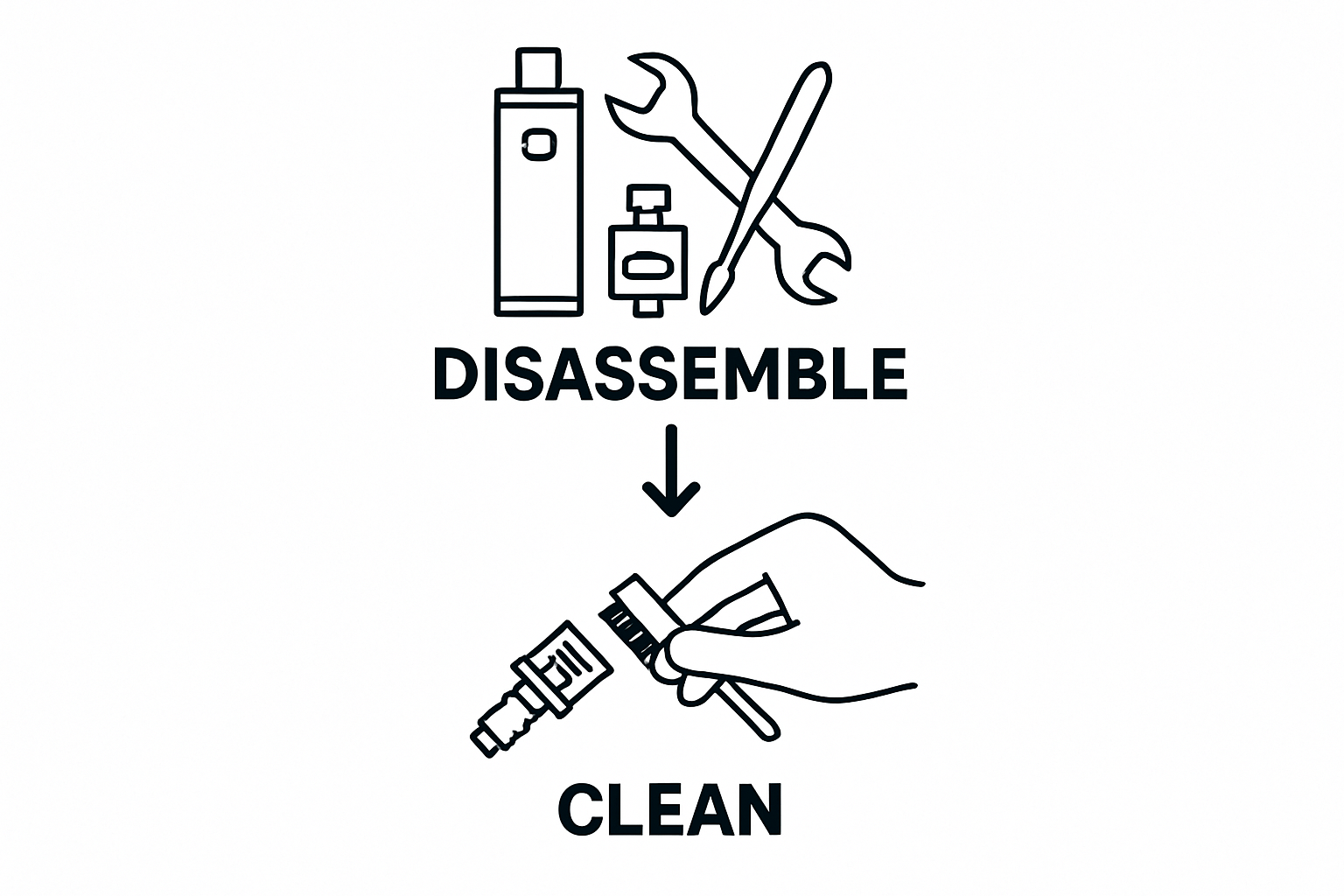 DISASSEMBLE

↓

CLEAN