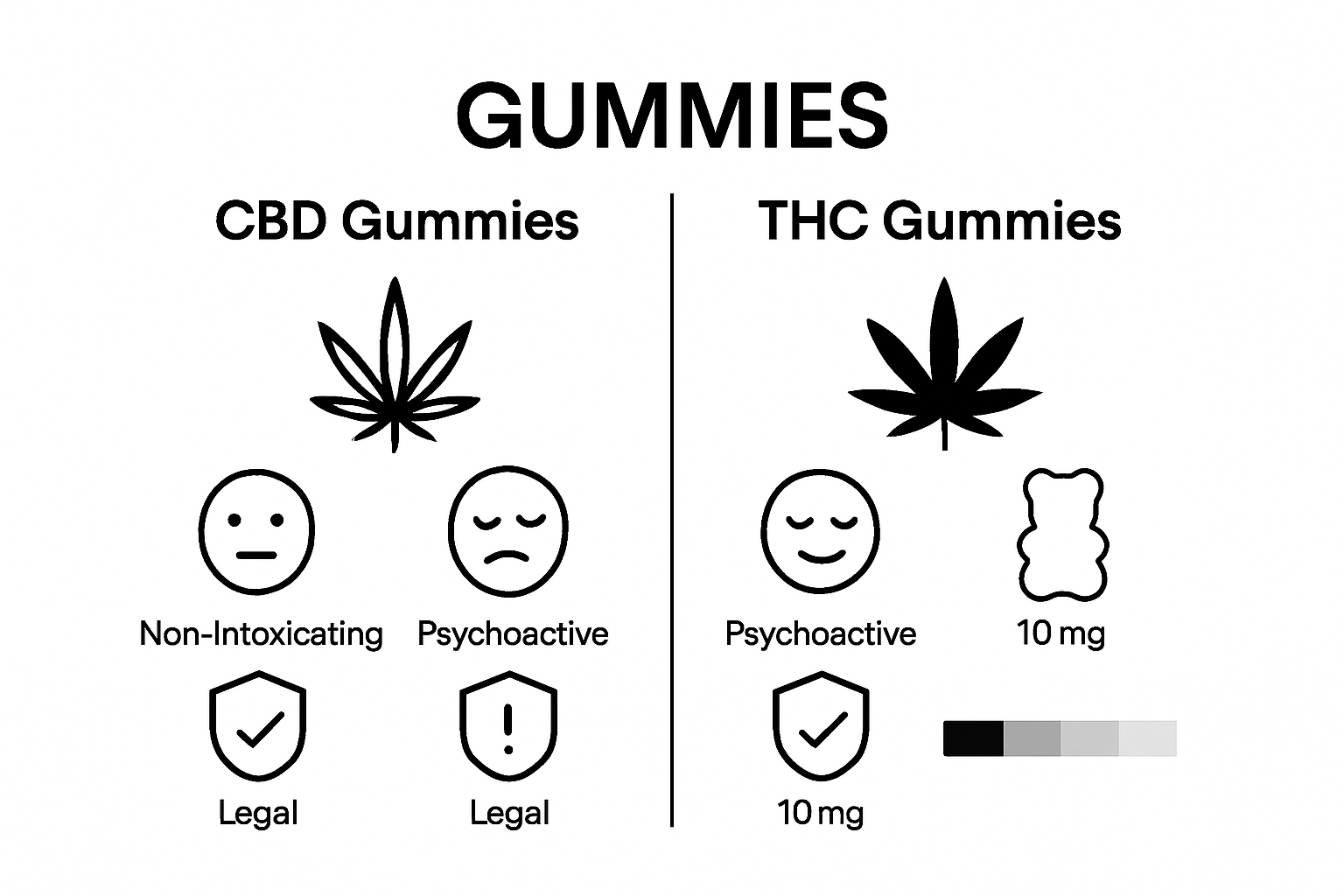 GUMMIES

CBD Gummies

Non-Intoxicating

Psychoactive

Legal

Legal

THC Gummies

Psychoactive

10 mg

10 mg