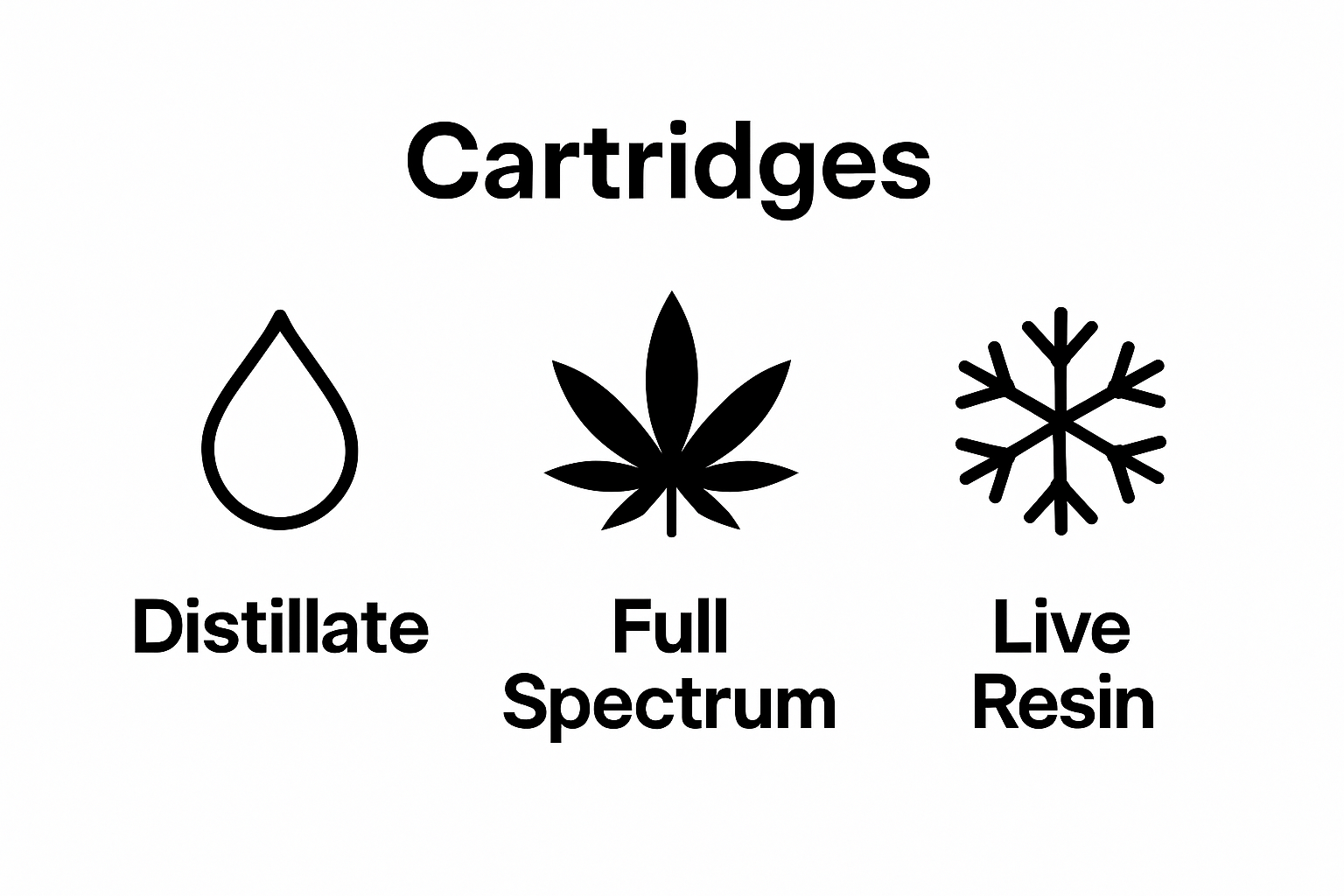 Cartridges

Distillate

Full Spectrum

Live Resin