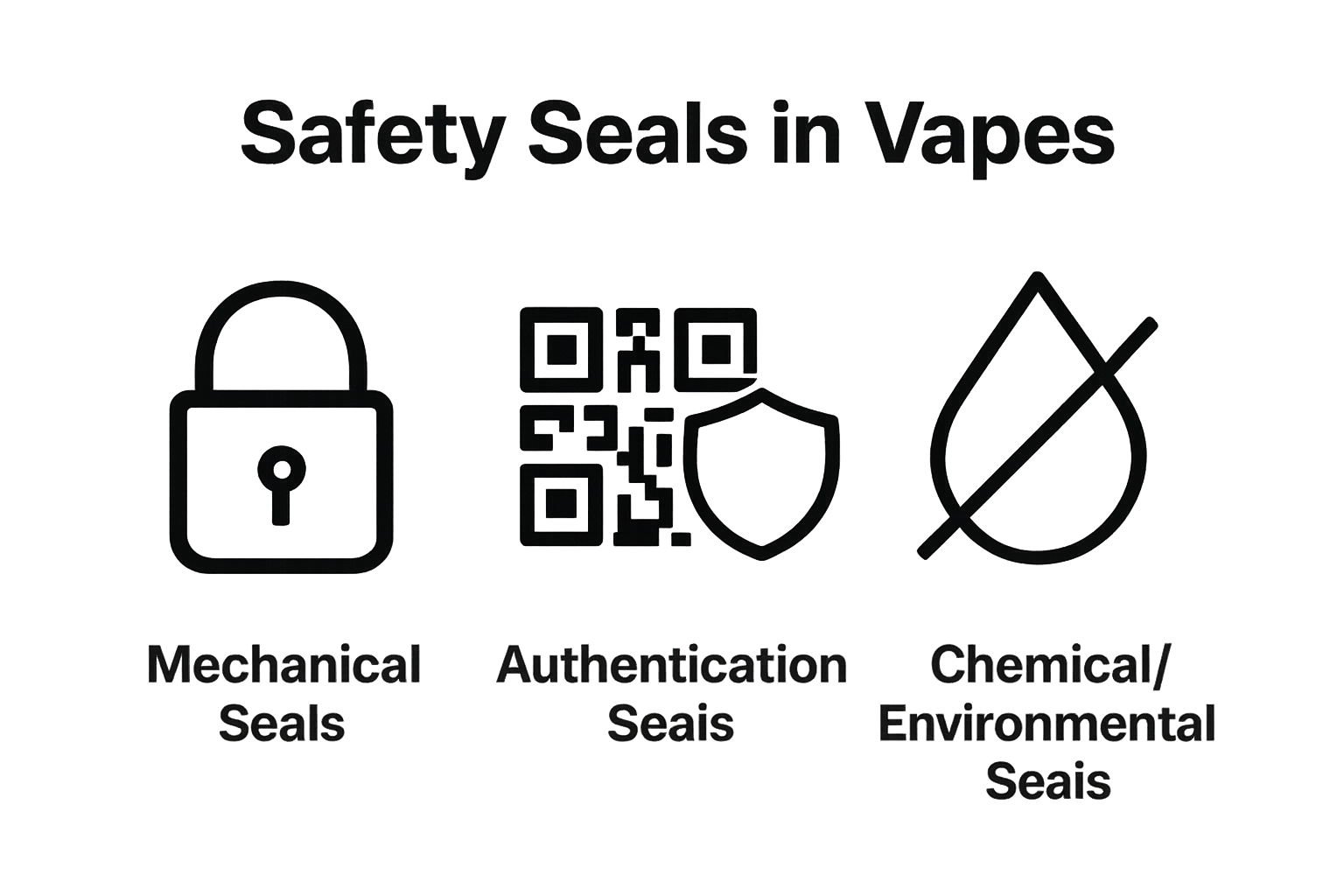 Safety Seals in Vapes

Mechanical Seals

Authentication Seais

Chemical/ Environmental Seais