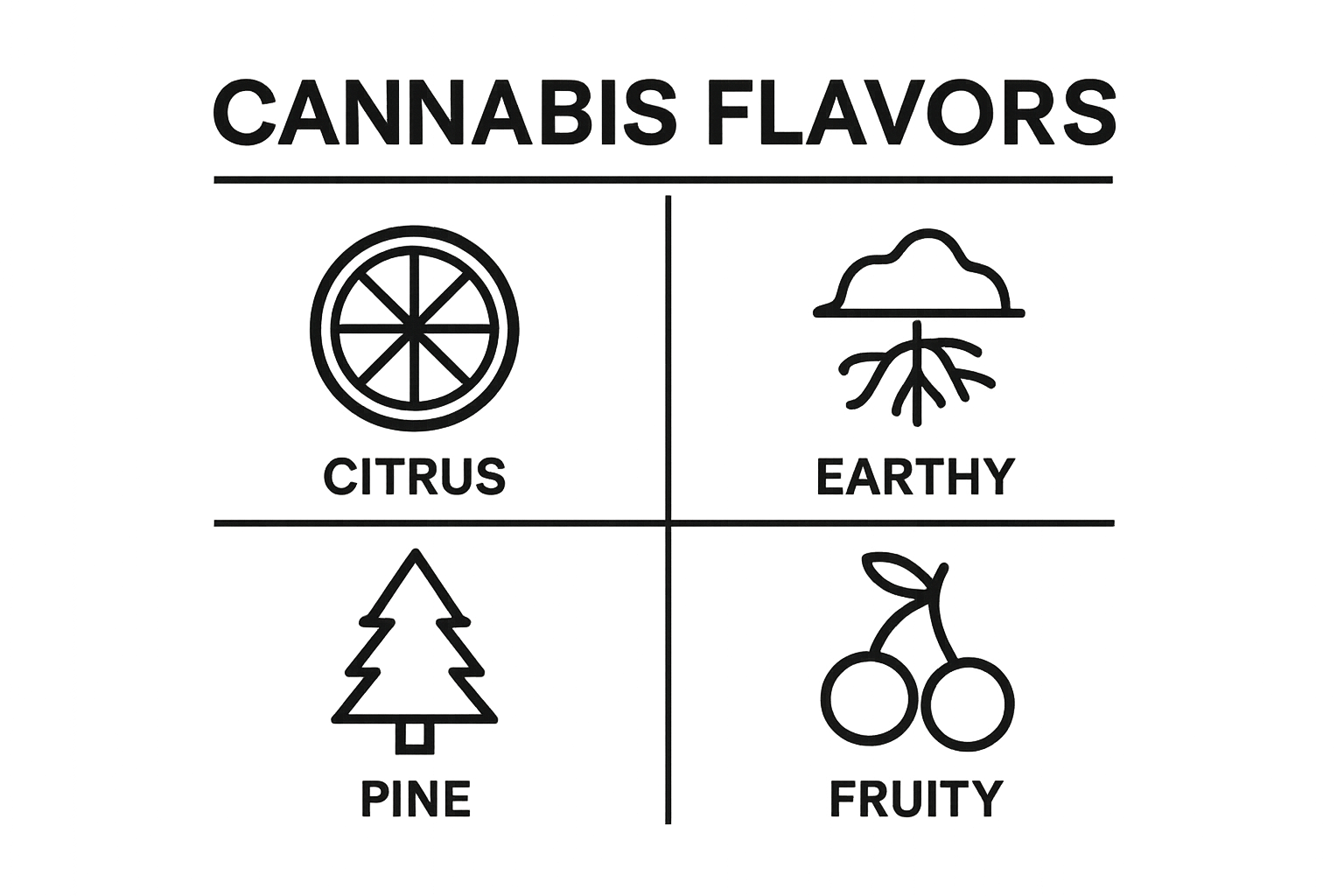 CANNABIS FLAVORS

CITRUS

EARTHY

PINE

FRUITY