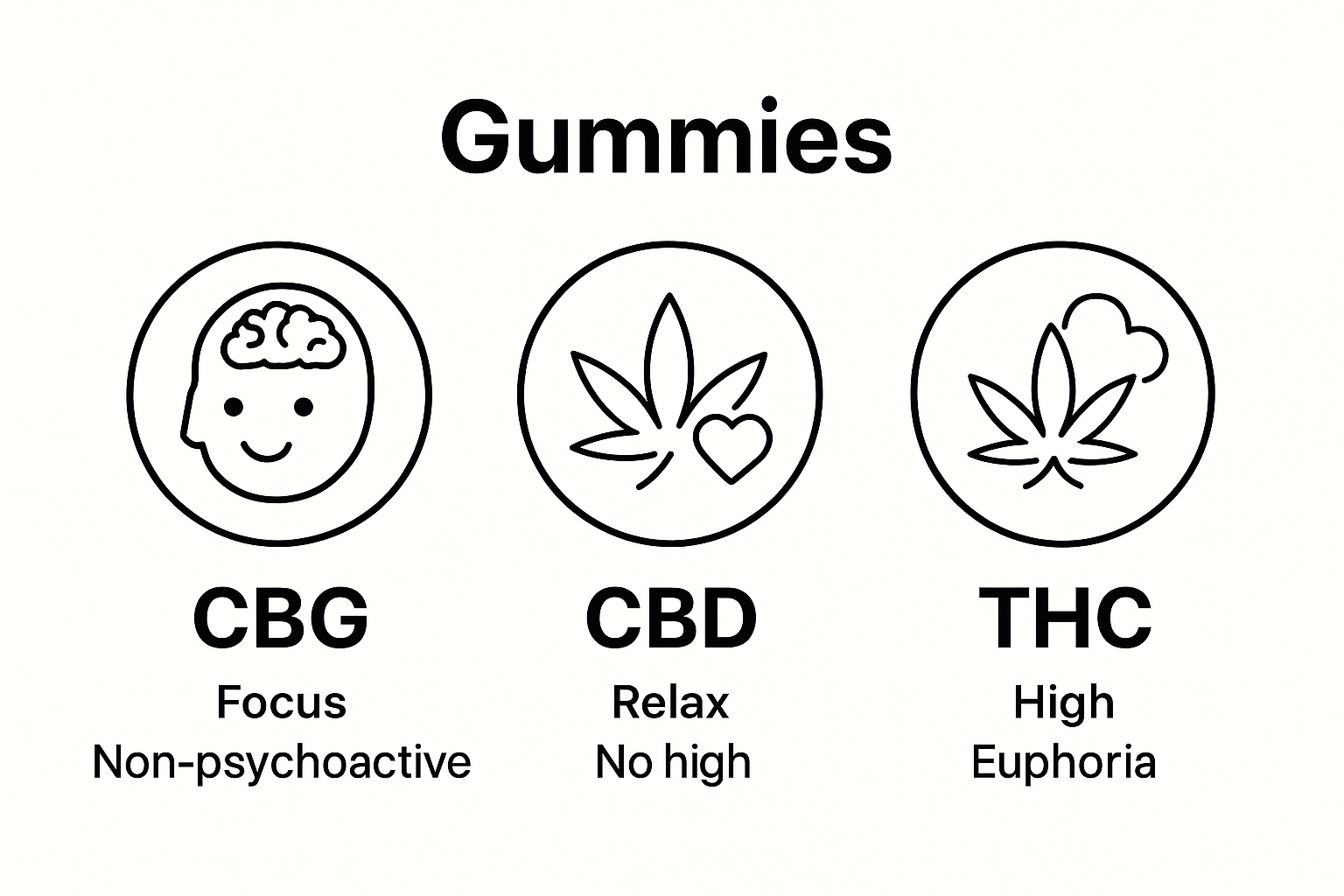 Gummies

CBG
Focus
Non-psychoactive

CBD
Relax
No high

THC
High
Euphoria