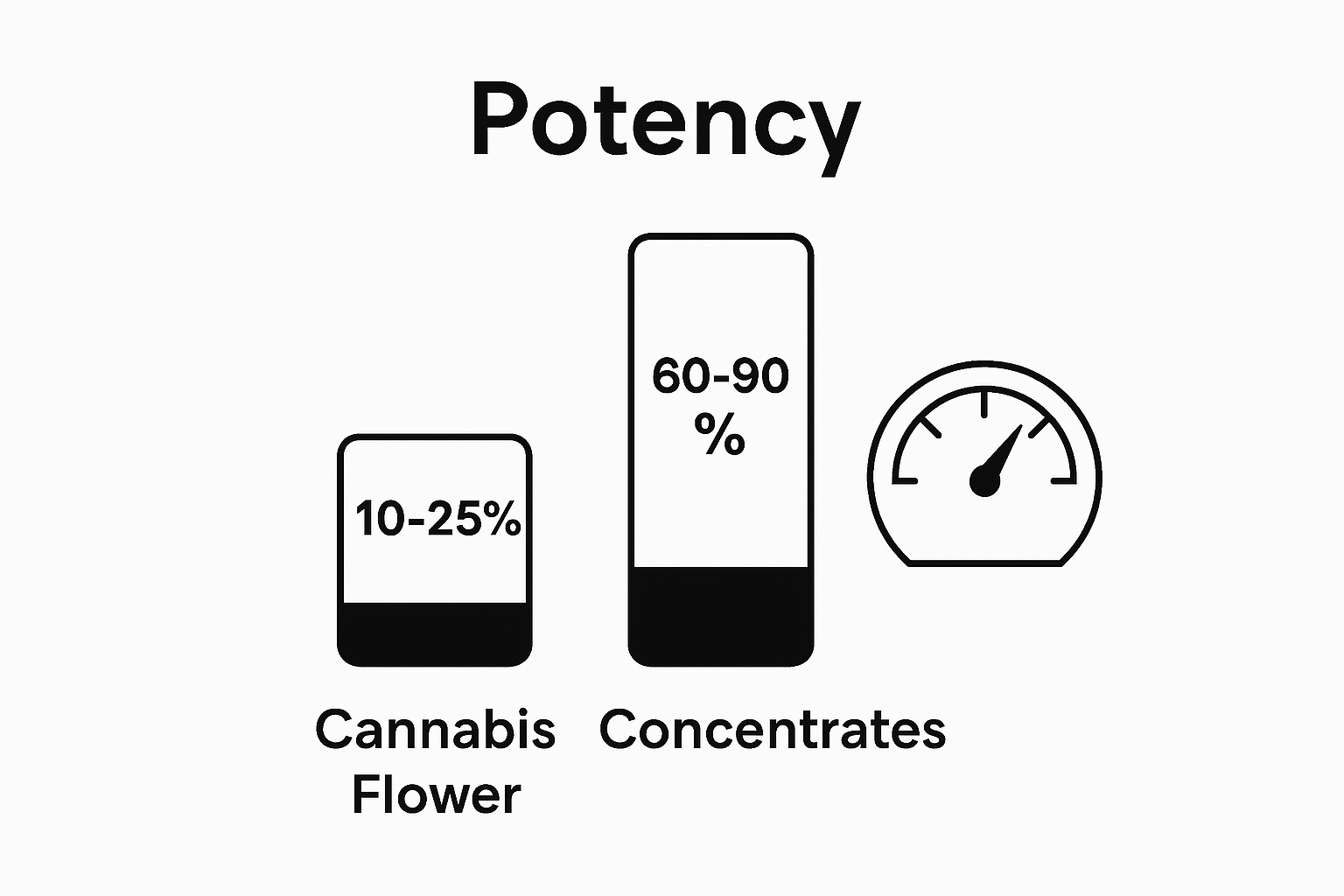 Potency

10-25%

60-90 %

Cannabis Flower

Concentrates