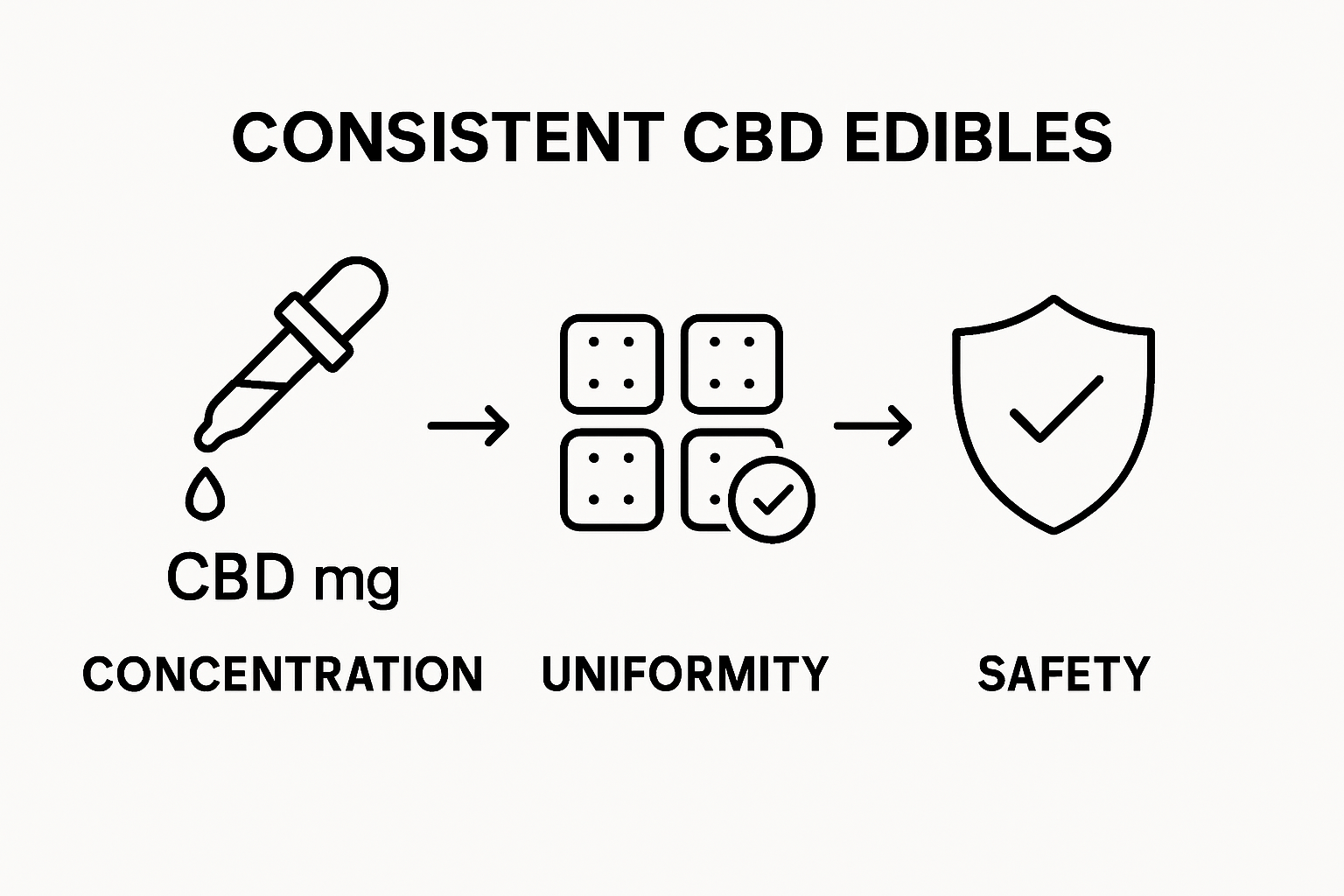 CONSISTENT CBD EDIBLES

CBD mg

CONCENTRATION

UNIFORMITY

SAFETY