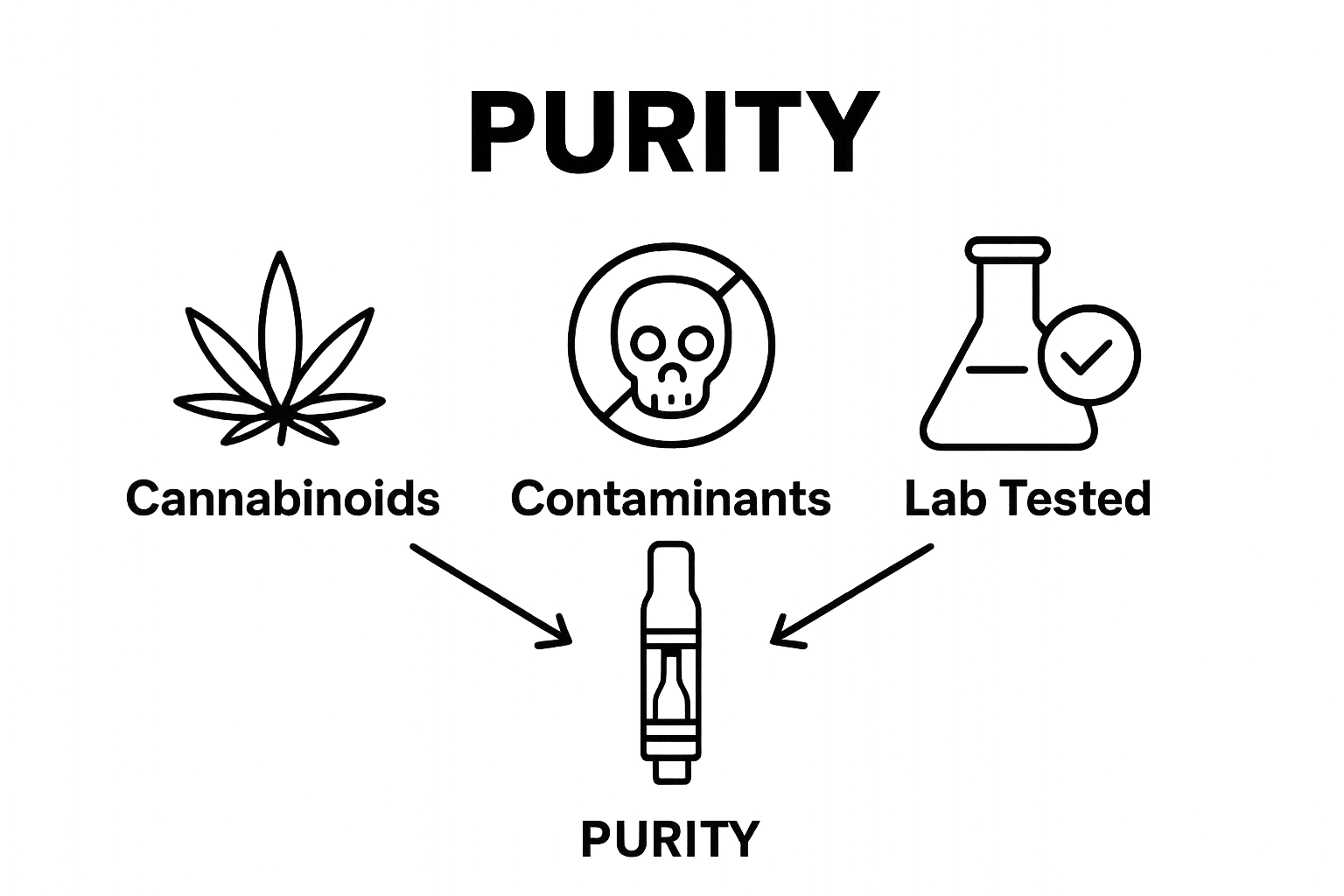 PURITY

Cannabinoids

Contaminants

Lab Tested

PURITY