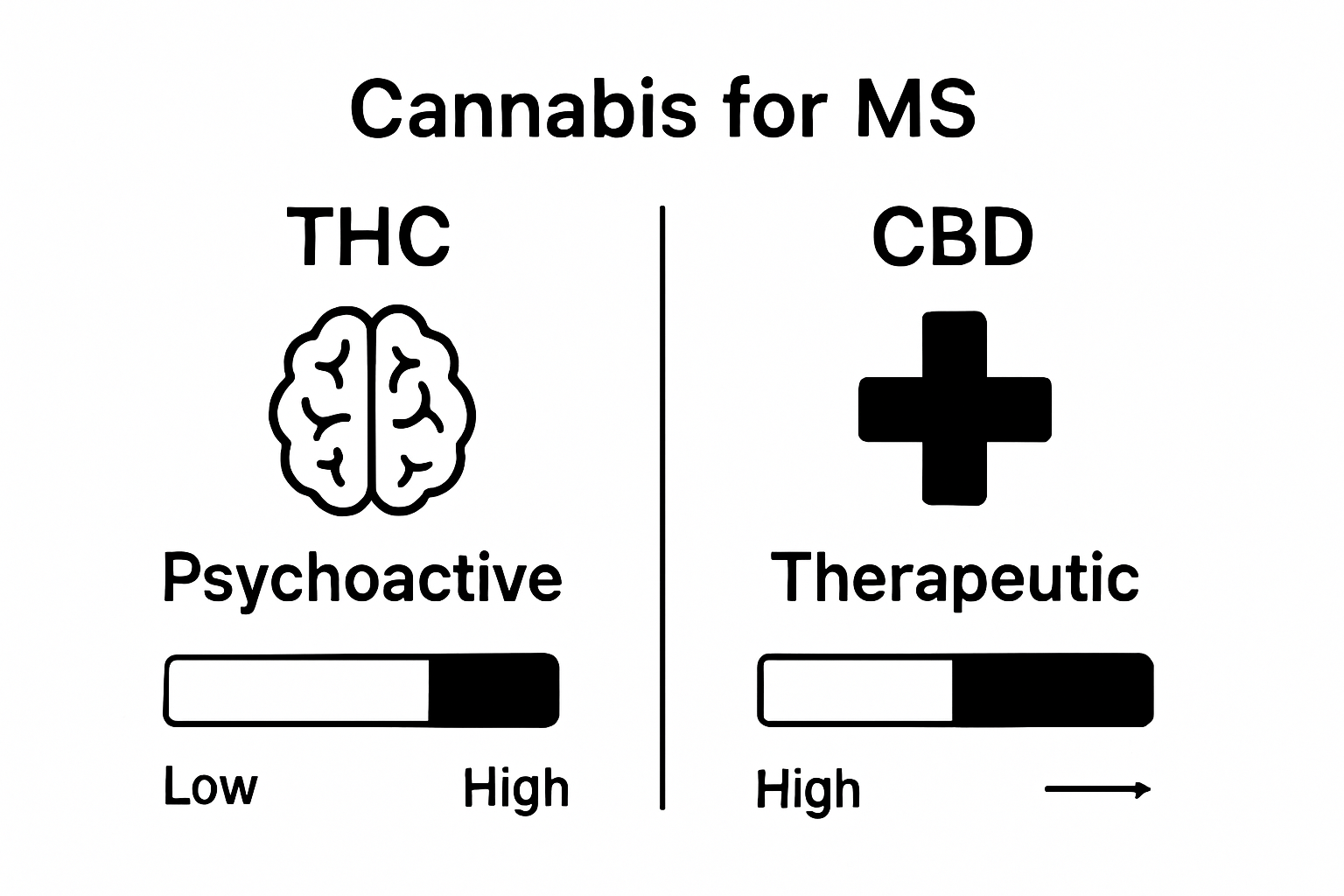 Cannabis for MS

THC

Psychoactive

Low High

CBD

Therapeutic

High