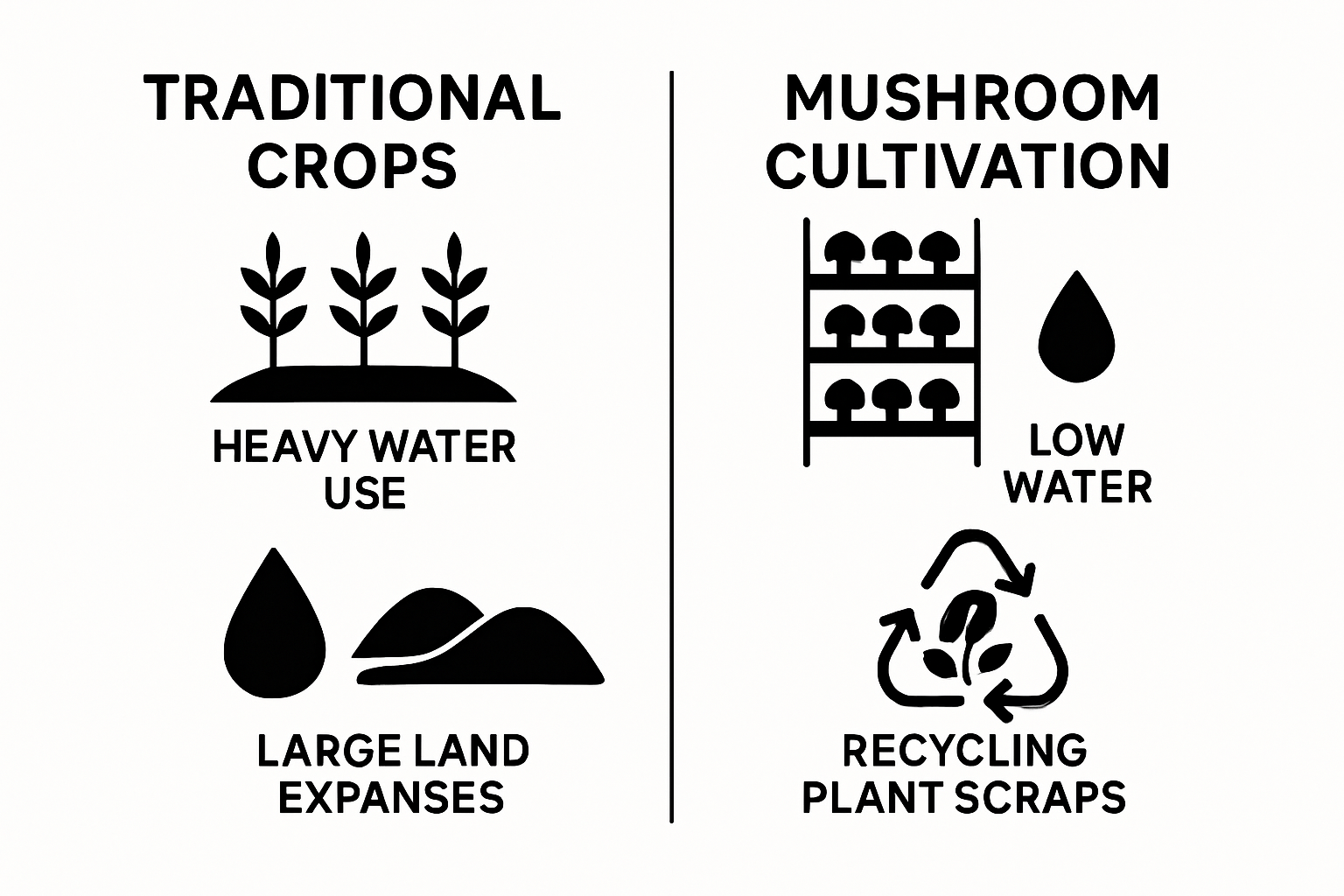 TRADITIONAL CROPS

HEAVY WATER USE

LARGE LAND EXPANSES

MUSHROOM CULTIVATION

LOW WATER

RECYCLING PLANT SCRAPS