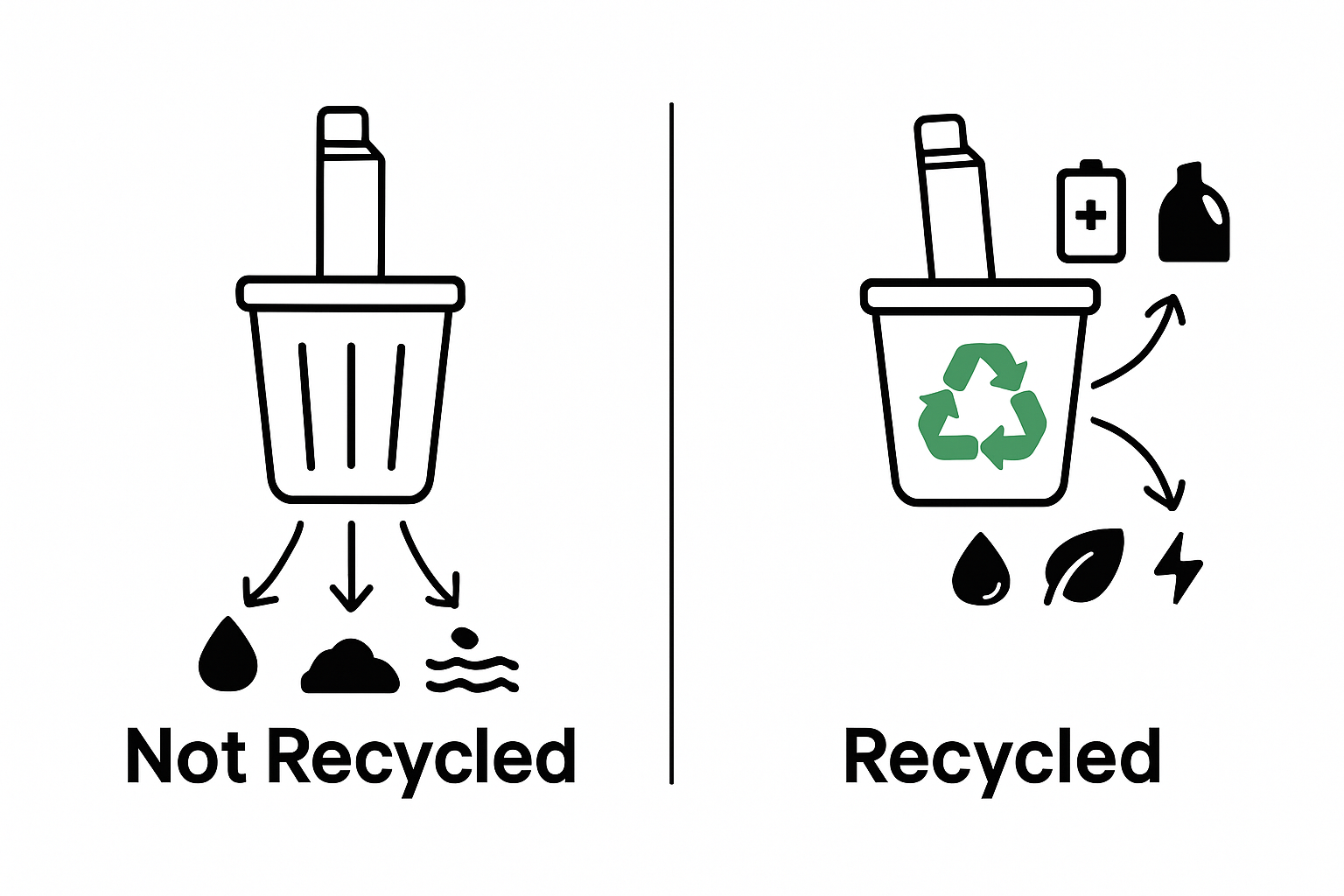 Not Recycled

Recycled