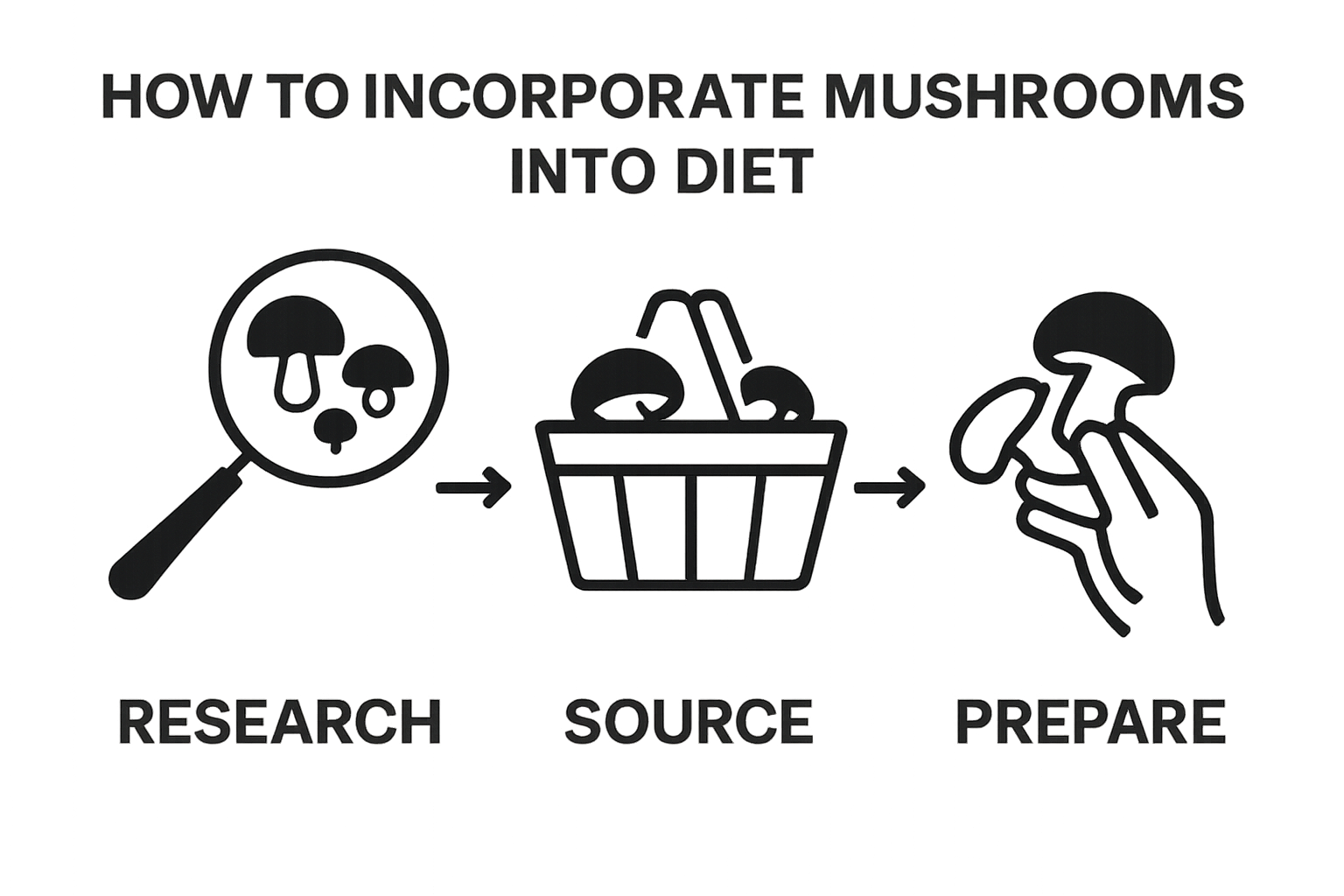 HOW TO INCORPORATE MUSHROOMS INTO DIET

RESEARCH

SOURCE

PREPARE