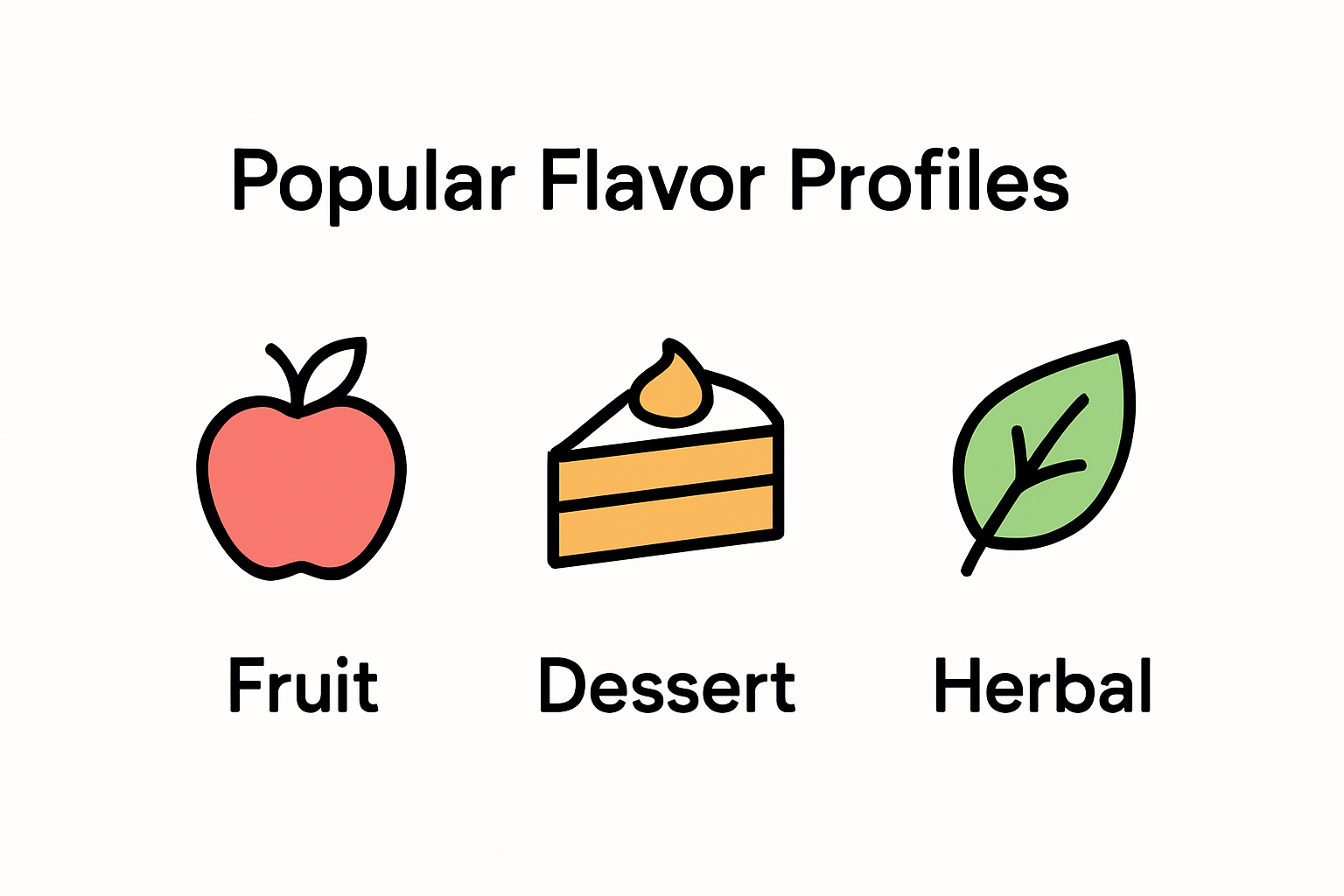 Popular Flavor Profiles

Fruit

Dessert

Herbal