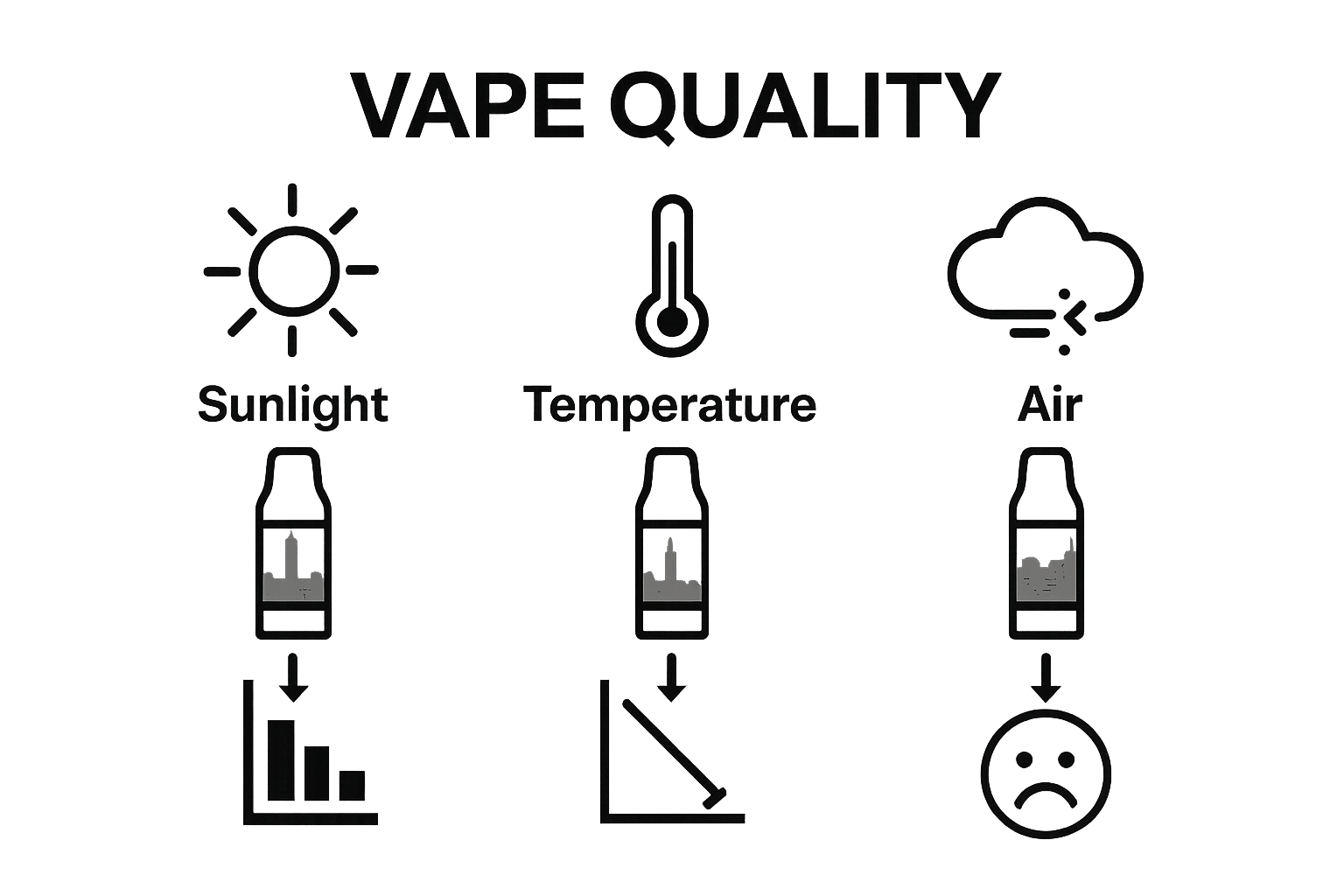 VAPE QUALITY

Sunlight

Temperature

Air