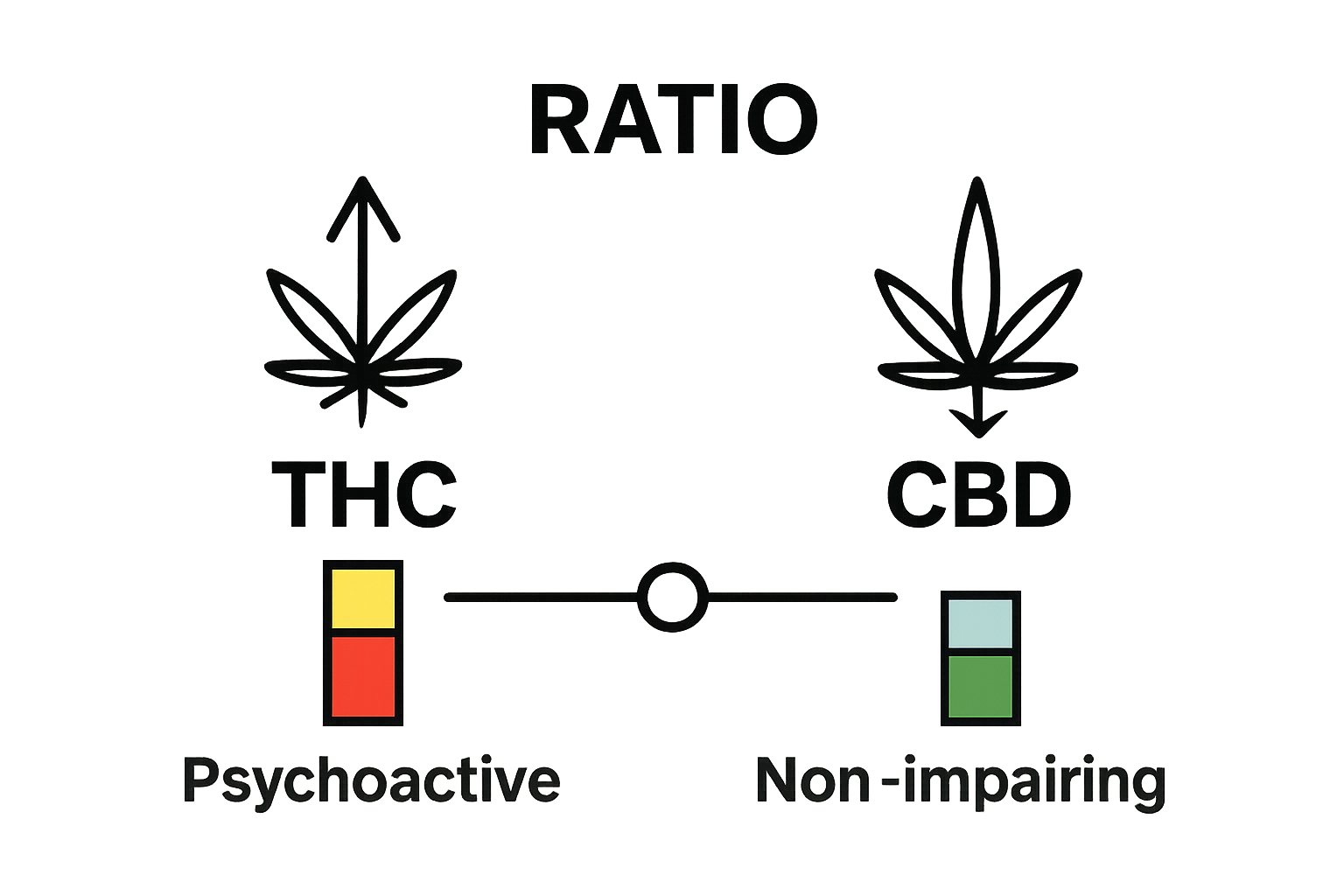 RATIO

THC

CBD

Psychoactive

Non-impairing