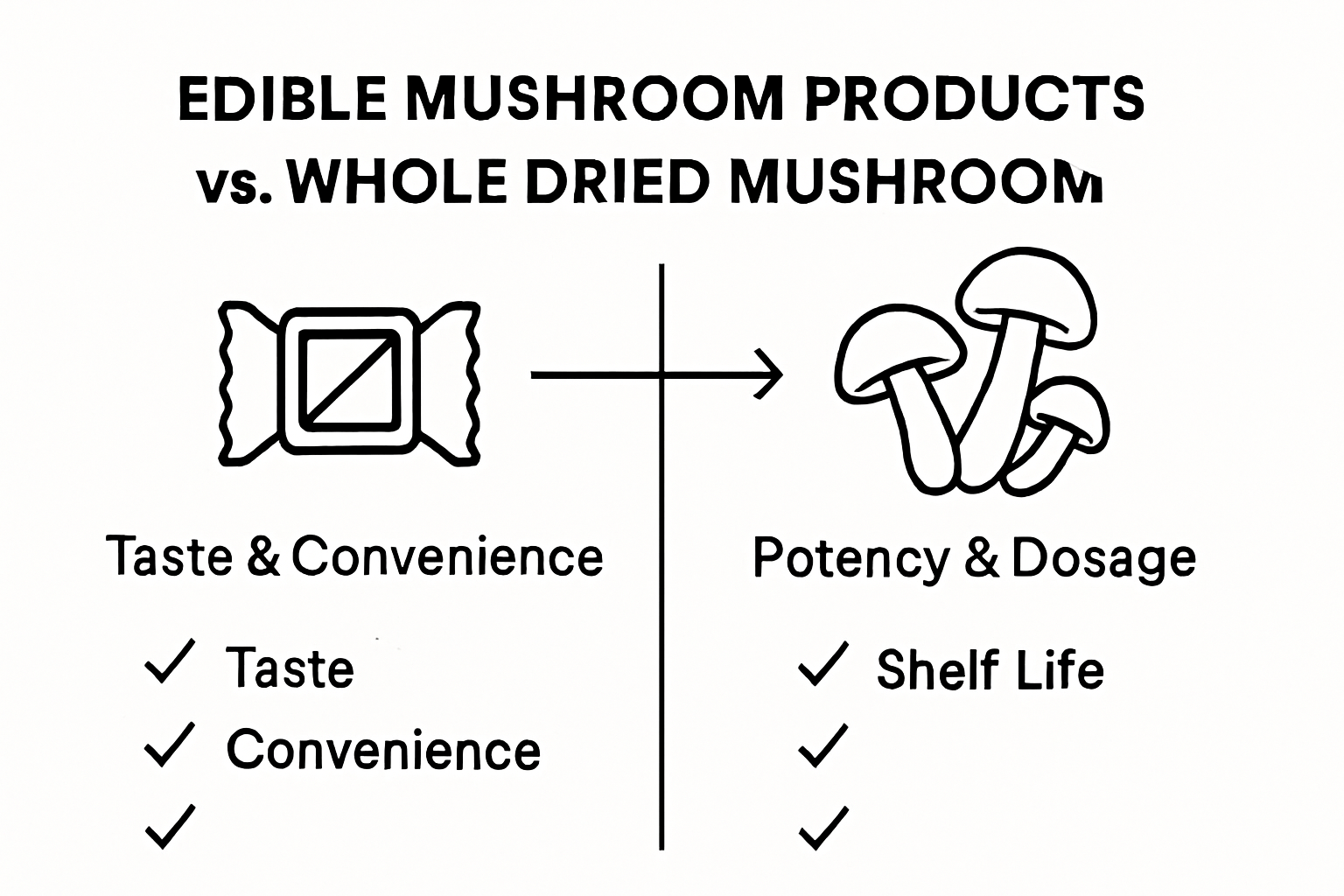 EDIBLE MUSHROOM PRODUCTS vs. WHOLE DRIED MUSHROOM

Taste & Convenience

✓ Taste
✓ Convenience
✓

Potency & Dosage

✓ Shelf Life
✓
✓