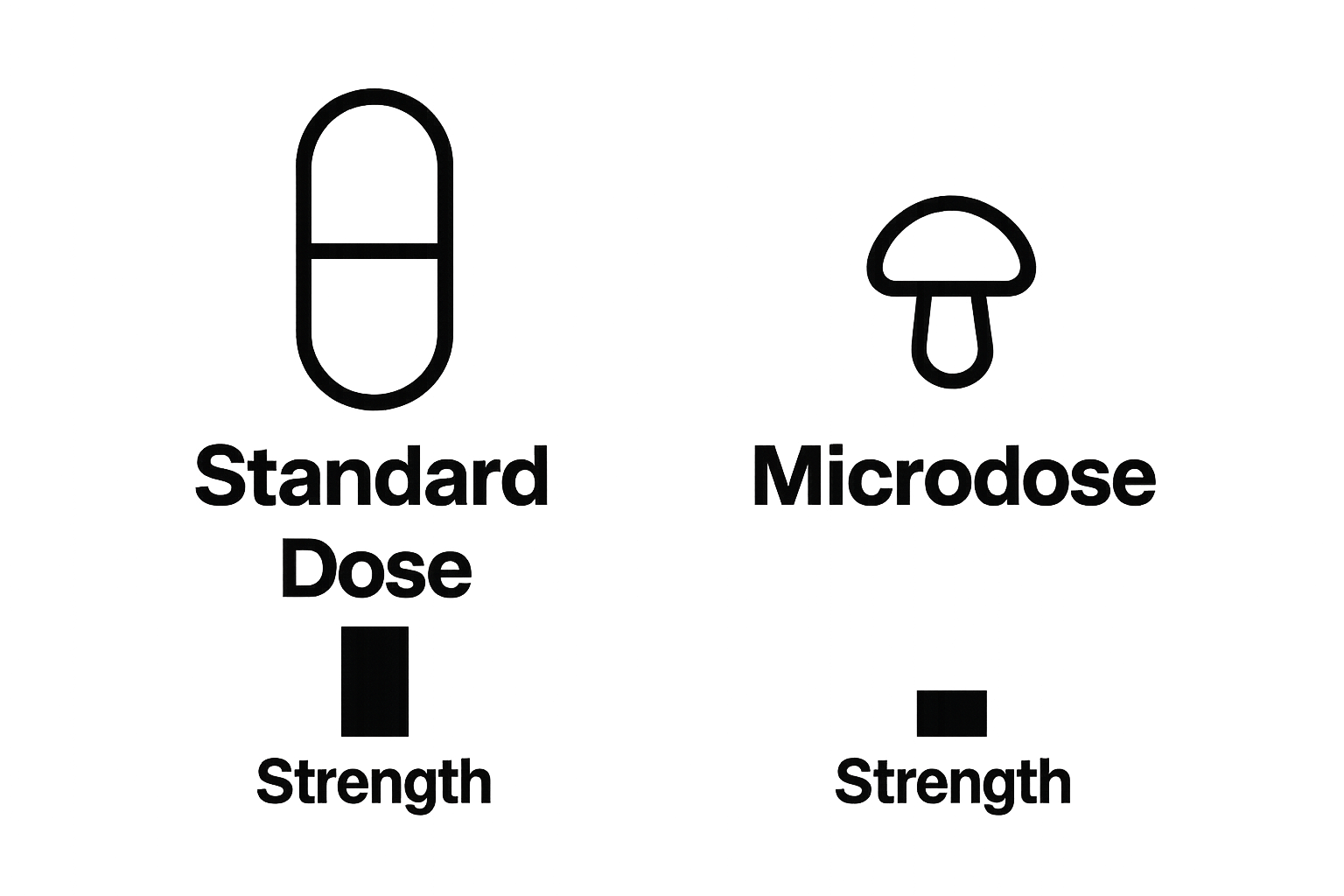 Standard Dose

Strength

Microdose

Strength