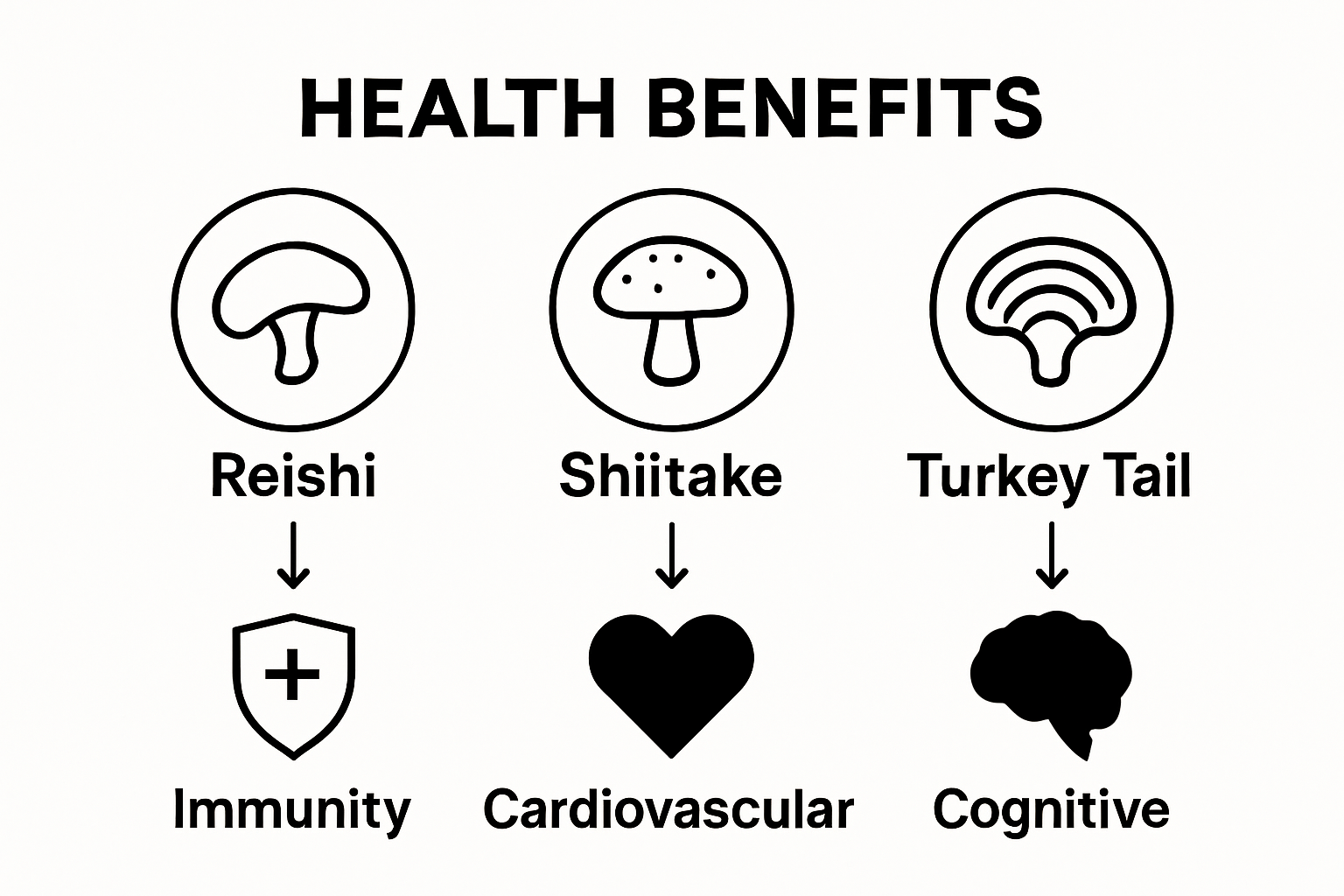 HEALTH BENEFITS

Reishi

Shiitake

Turkey Tail

Immunity

Cardiovascular

Cognitive