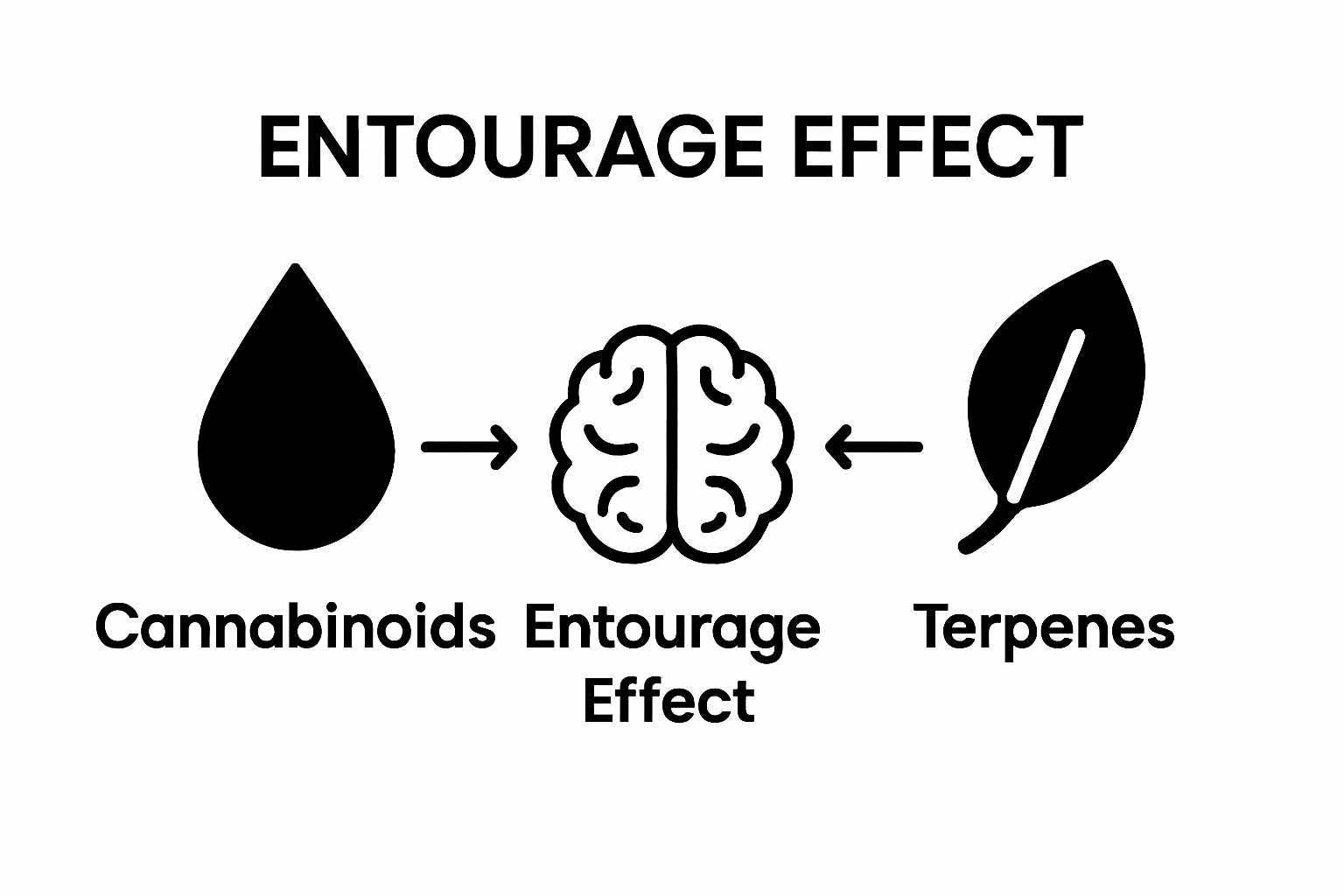 ENTOURAGE EFFECT

Cannabinoids

Entourage Effect

Terpenes