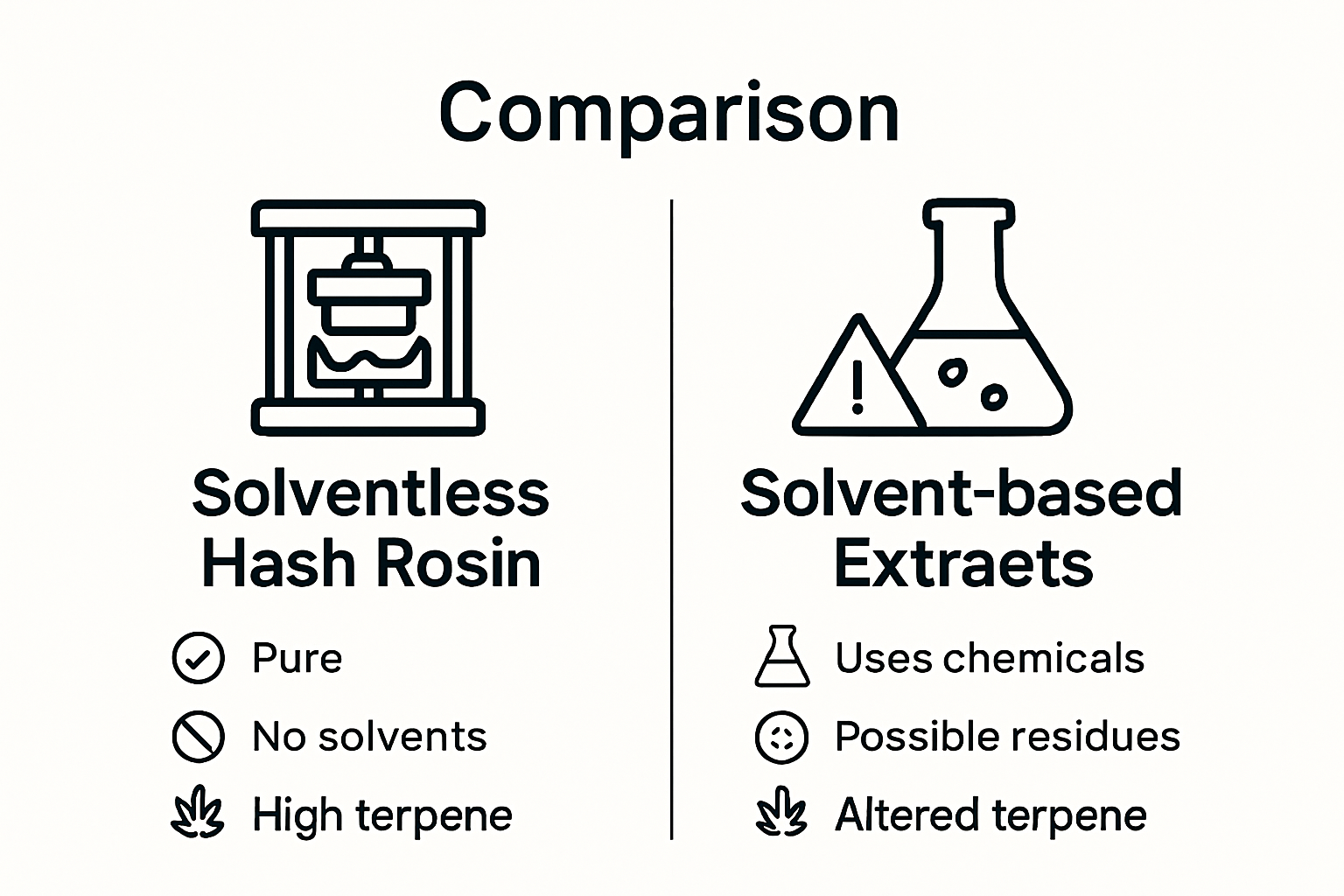 Comparison

Solventless Hash Rosin

Pure

No solvents

High terpene

Solvent-based Extraets

Uses chemicals

Possible residues

Altered terpene