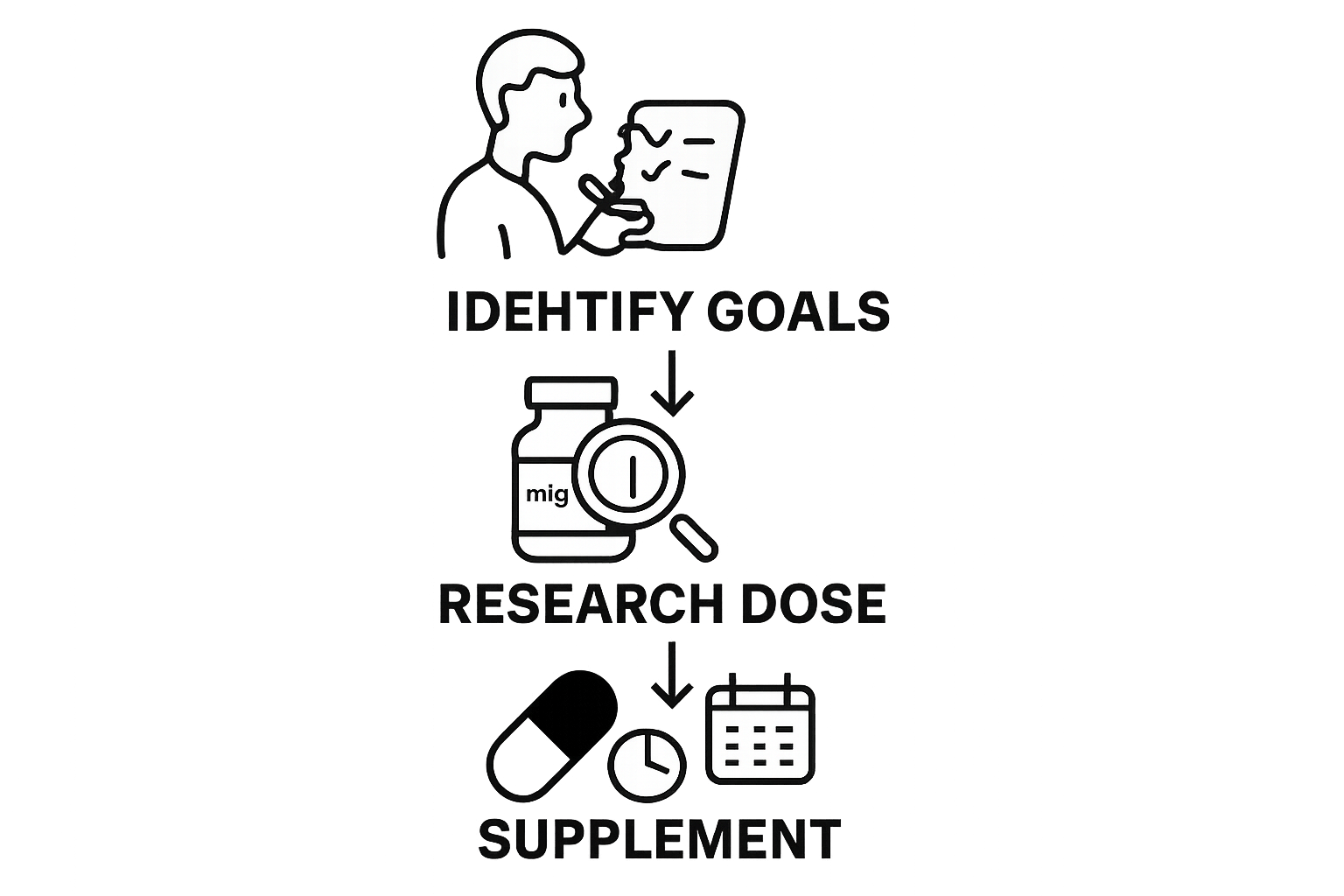 IDEHTIFY GOALS

mig

RESEARCH DOSE

SUPPLEMENT