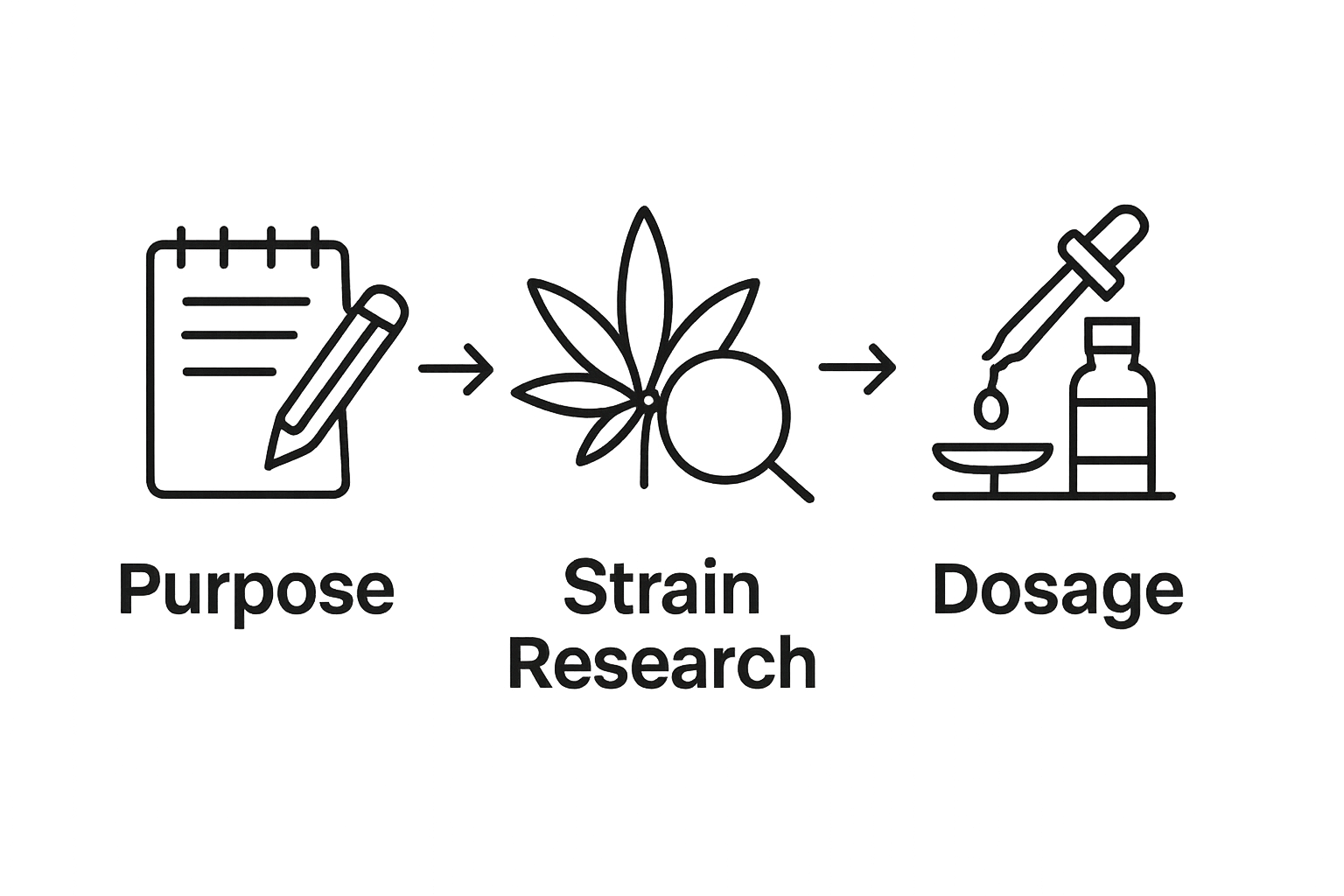 Purpose

Strain Research

Dosage